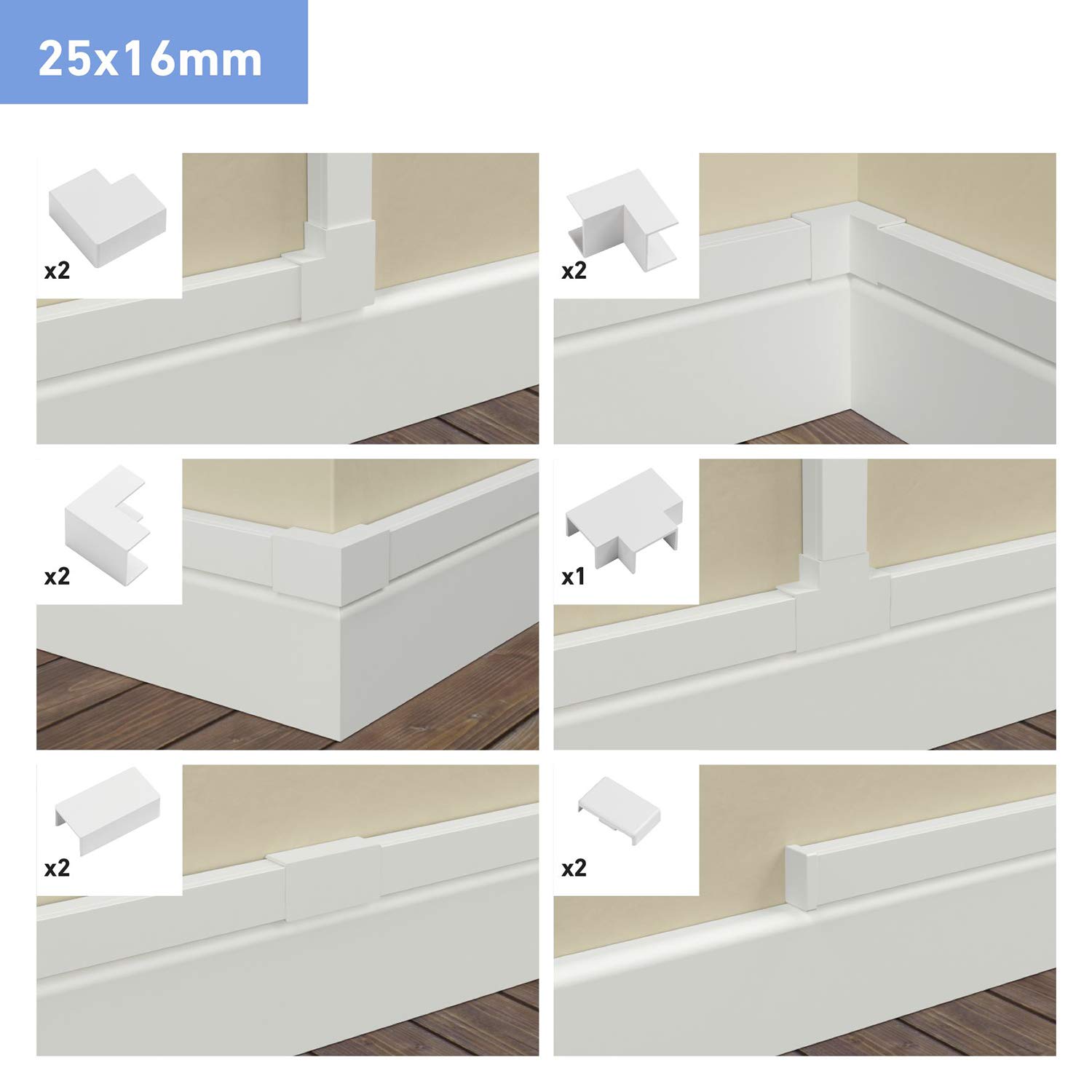 25x16mm

x2

x2

x2

x1

x2

x2