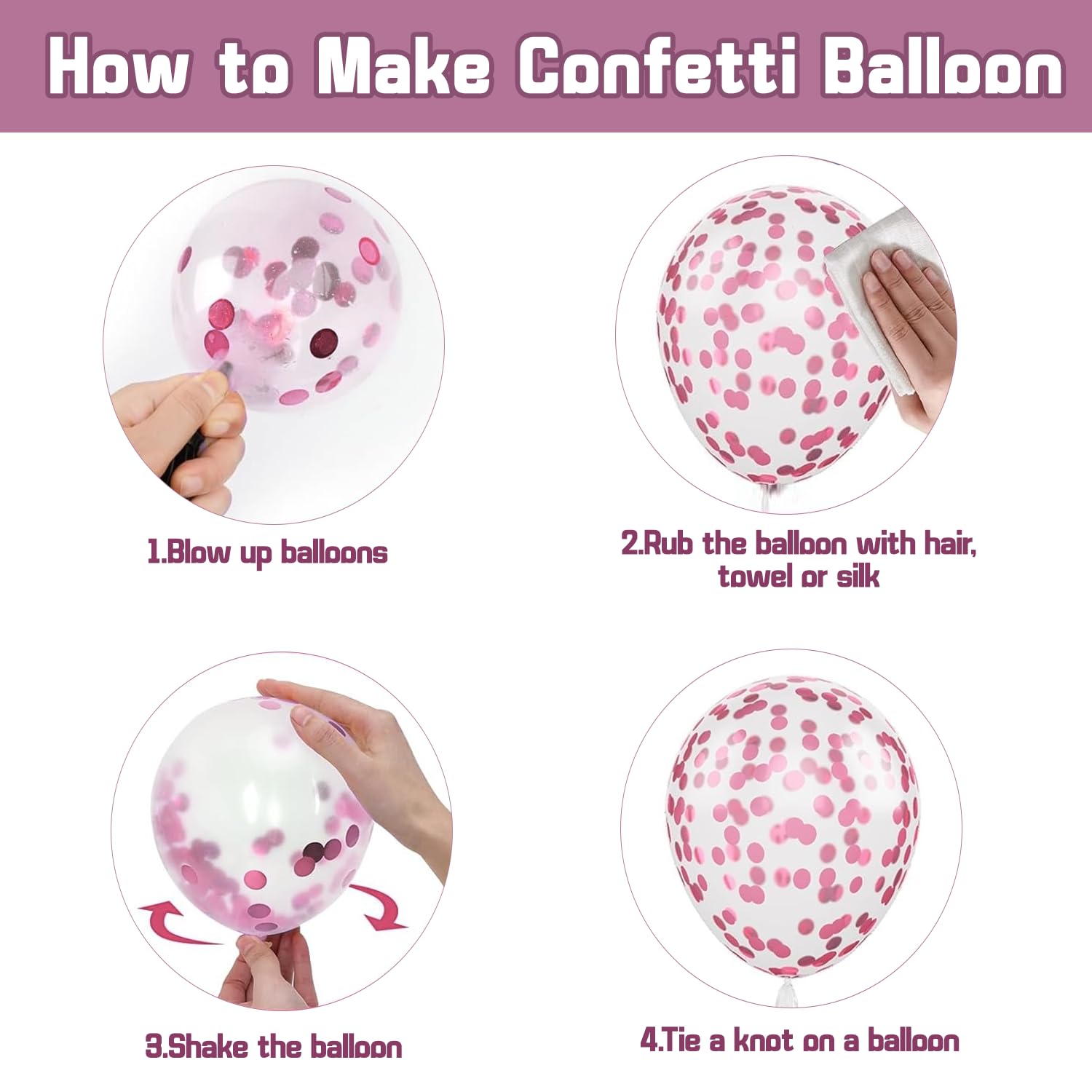 How to Make Confetti Balloon

1.Blow up balloons

2.Rub the balloon with hair, towel or silk

3.Shake the balloon

4.Tie a knot on a balloon