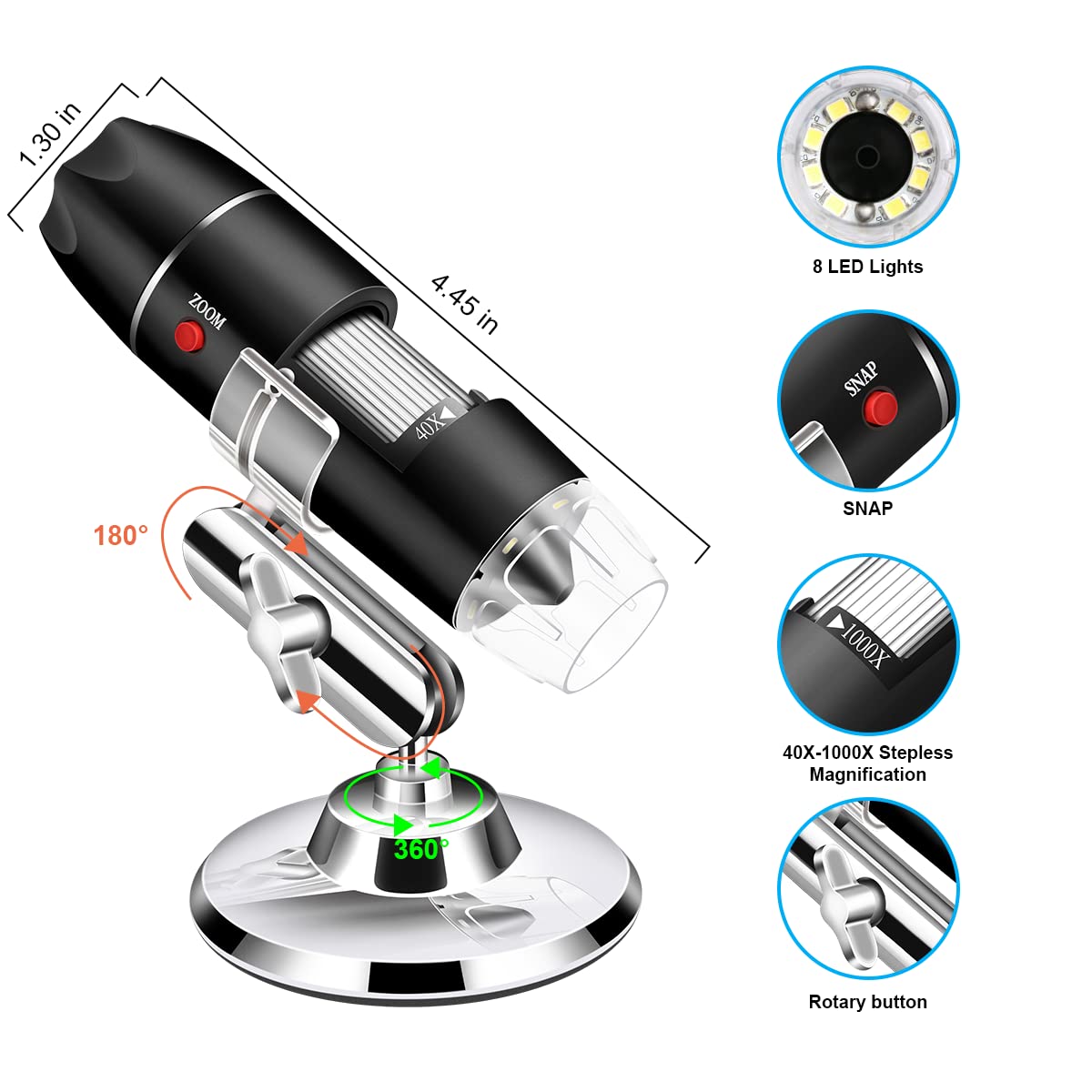 1.30 in

4.45 in

ZOOM

40X

180°

360°

8 LED Lights

SNAP

SNAP

1000X

40X-1000X Stepless Magnification

Rotary button