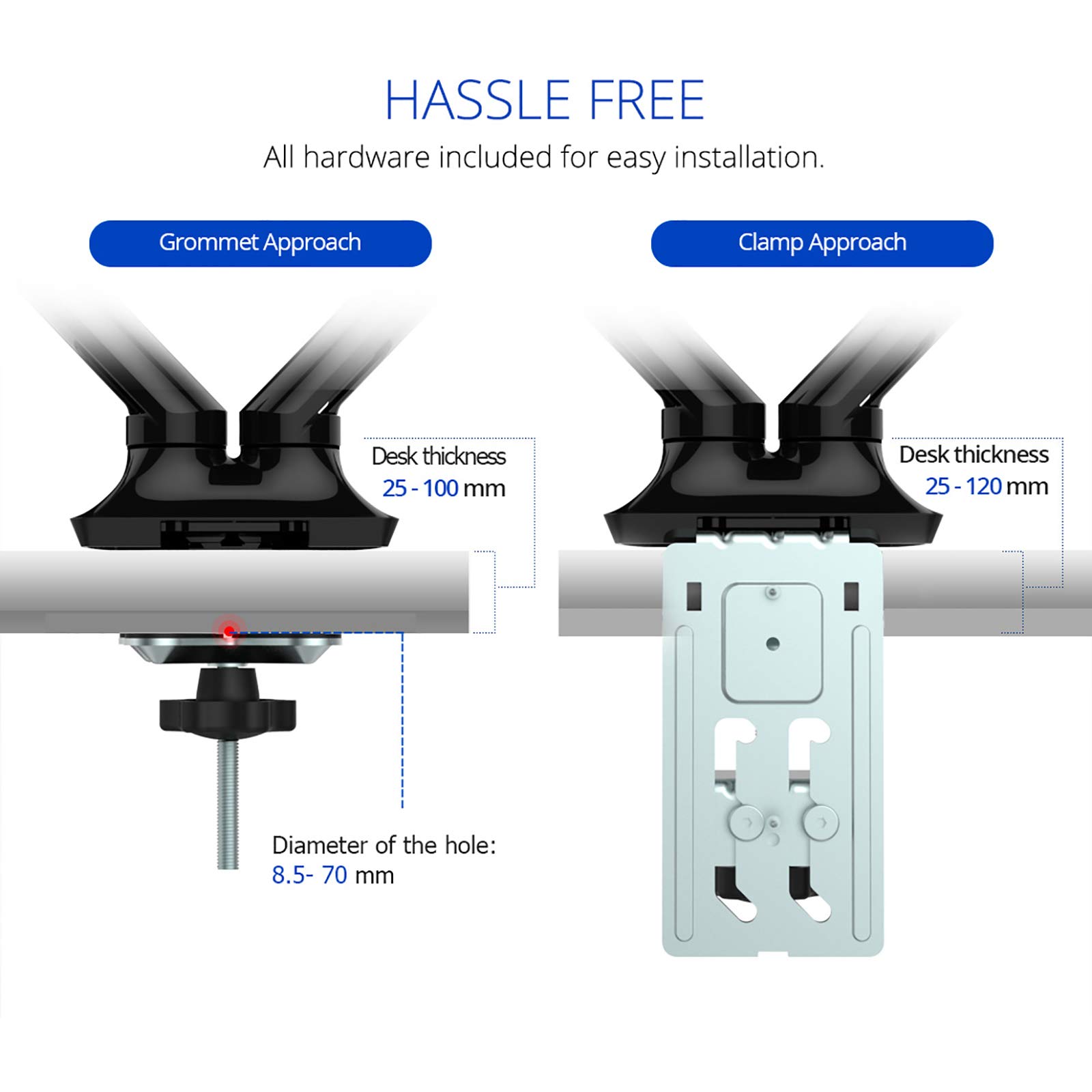 HASSLE FREE

All hardware included for easy installation.

Grommet Approach

Desk thickness
25 - 100 mm

Diameter of the hole:
8.5- 70 mm

Clamp Approach

Desk thickness
25 - 120 mm