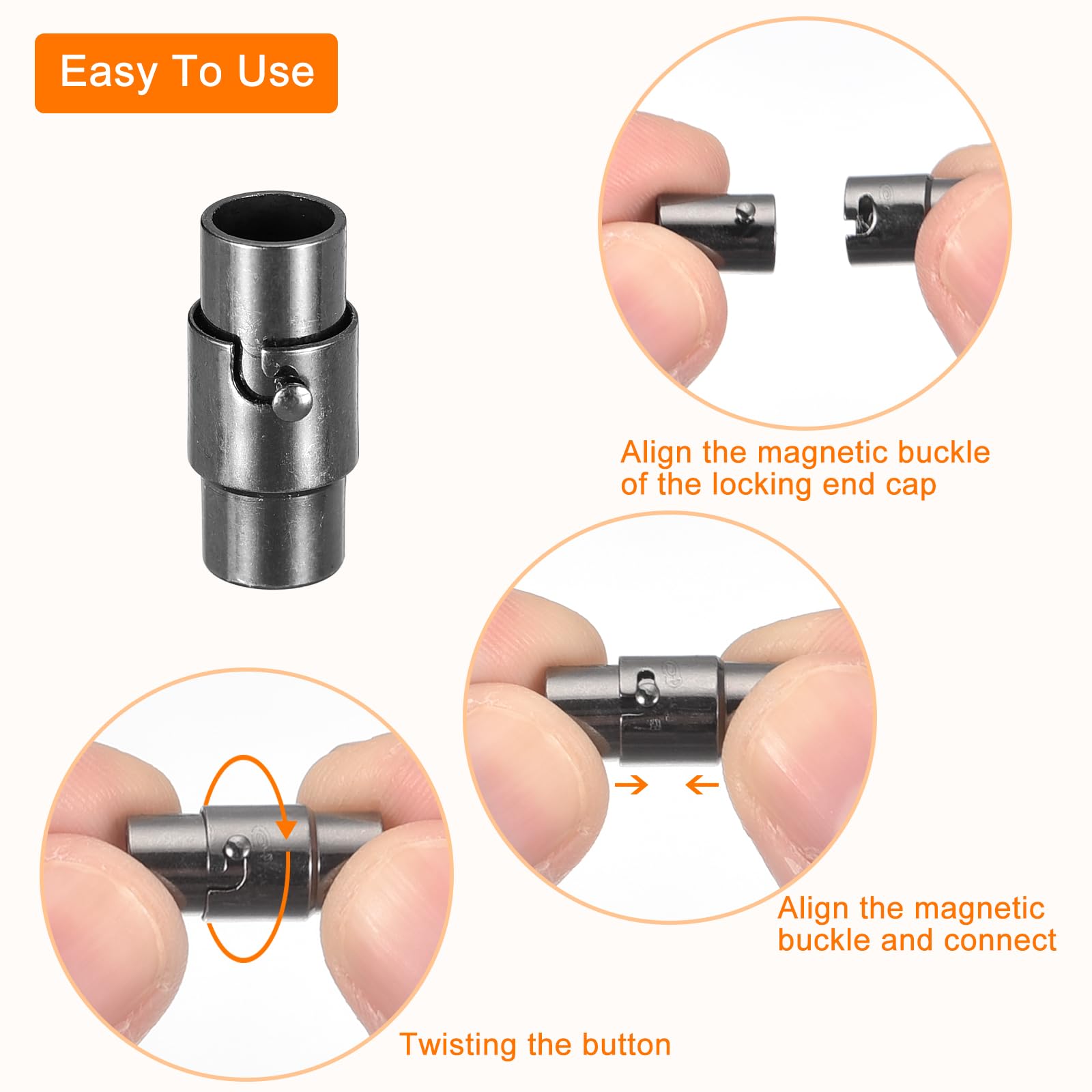 Easy To Use

Align the magnetic buckle of the locking end cap

Align the magnetic buckle and connect

Twisting the button