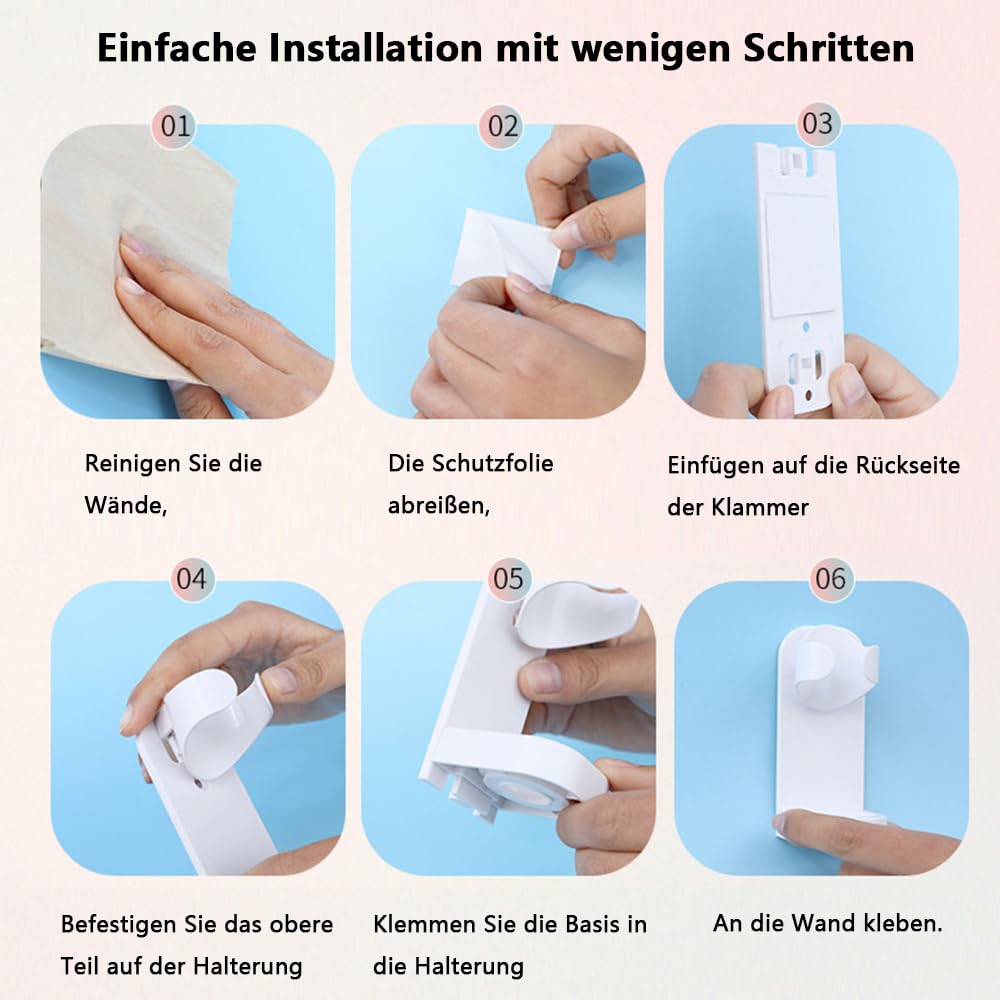 Einfache Installation mit wenigen Schritten

01

Reinigen Sie die Wände,

02

Die Schutzfolie abreißen,

03

Einfügen auf die Rückseite der Klammer

04

Befestigen Sie das obere Teil auf der Halterung

05

Klemmen Sie die Basis in die Halterung

06

An die Wand kleben.