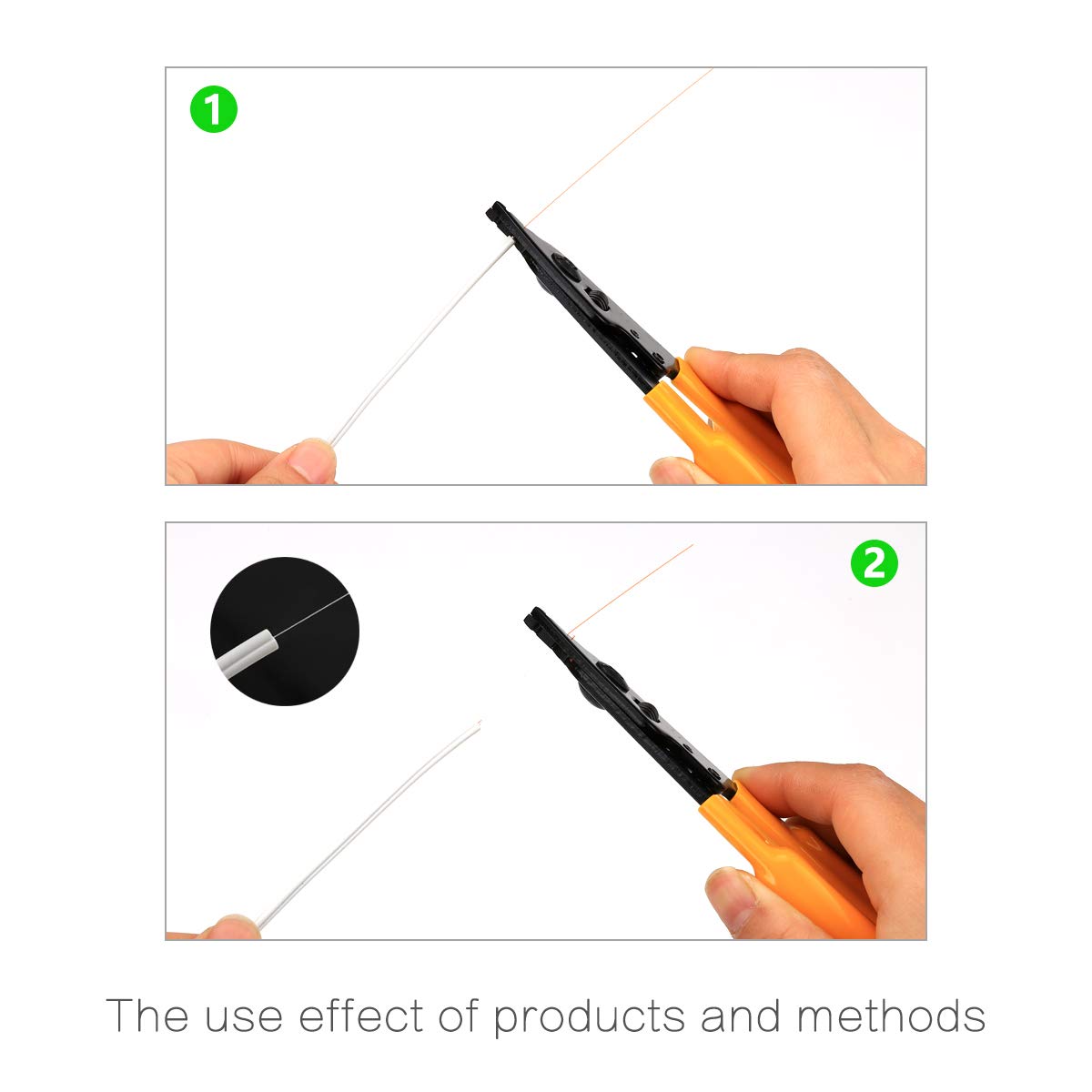 1

2

The use effect of products and methods