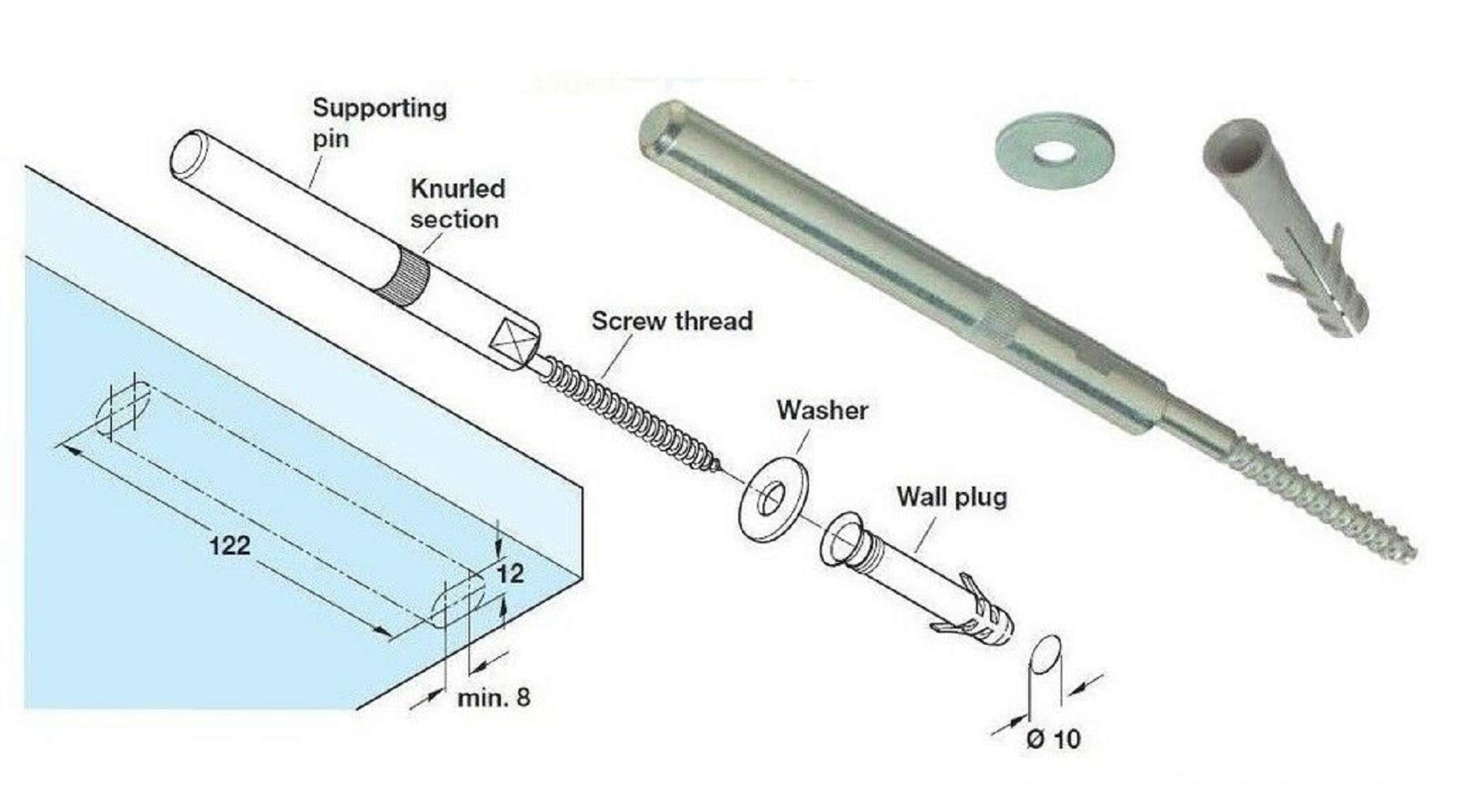 Supporting pin

Knurled section

Screw thread

Washer

Wall plug

122

12

min. 8

Ø 10