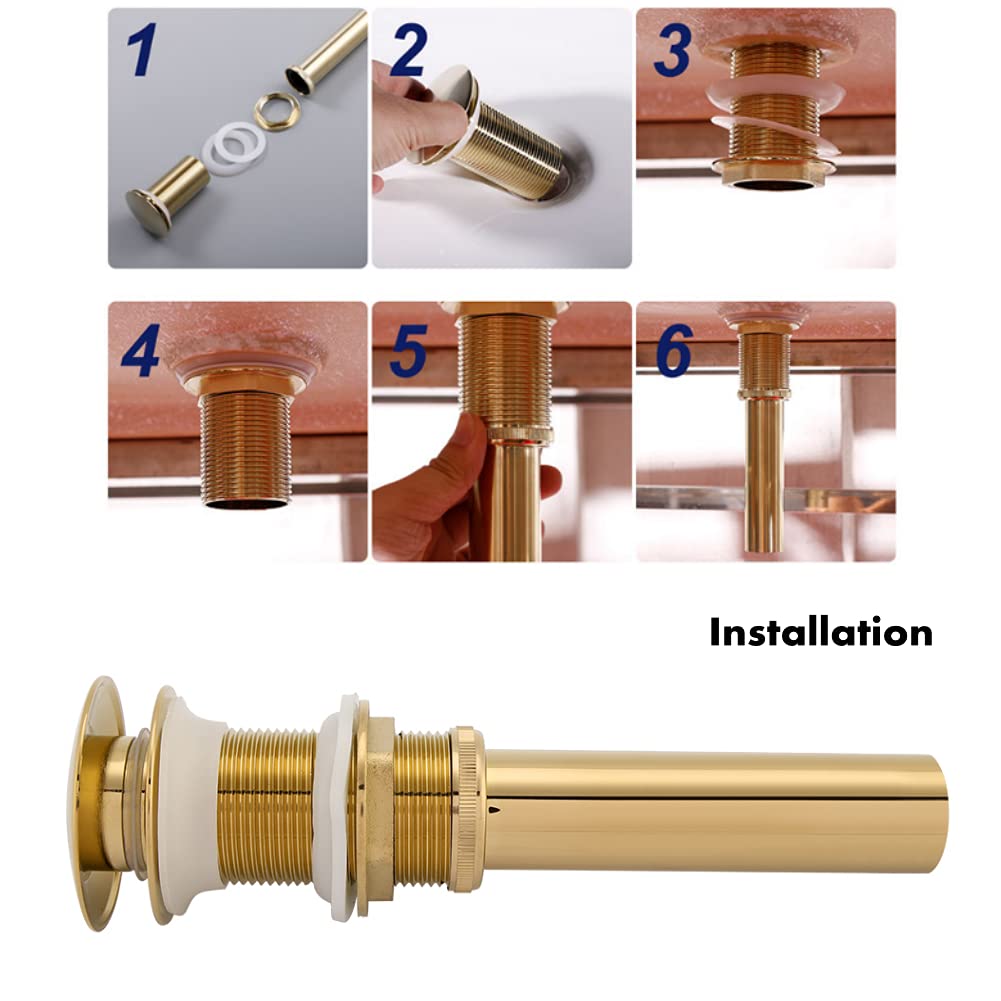 1
2
3
4
5
6
Installation