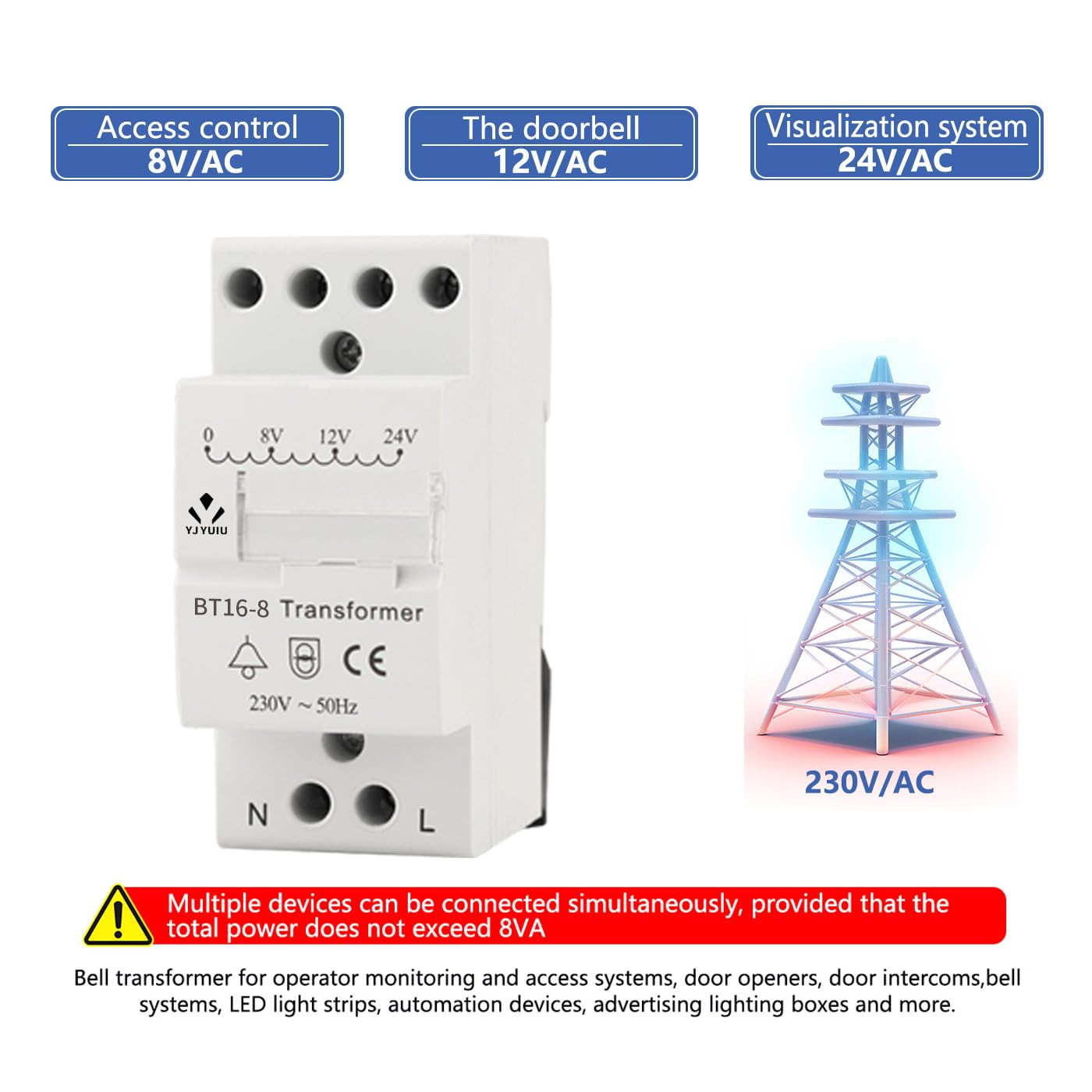 Access control
8V/AC

The doorbell
12V/AC

Visualization system
24V/AC

0 8V 12V 24V

YJYUIU

BT16-8 Transformer

CE

230V ~ 50Hz

N L

230V/AC

Multiple devices can be connected simultaneously, provided that the total power does not exceed 8VA

Bell transformer for operator monitoring and access systems, door openers, door intercoms,bell systems, LED light strips, automation devices, advertising lighting boxes and more.