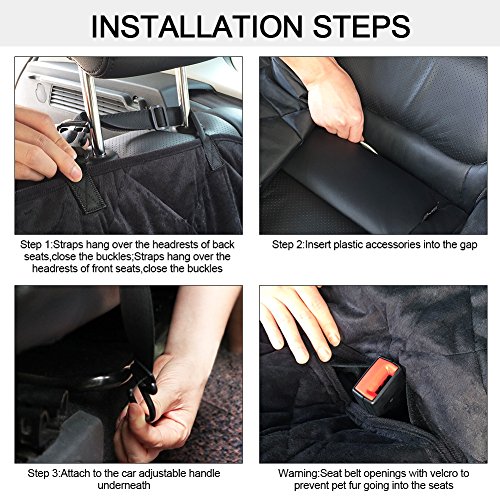 INSTALLATION STEPS

Step 1:Straps hang over the headrests of back seats,close the buckles;Straps hang over the headrests of front seats,close the buckles

Step 2:Insert plastic accessories into the gap

Step 3:Attach to the car adjustable handle underneath

Warning:Seat belt openings with velcro to prevent pet fur going into the seats