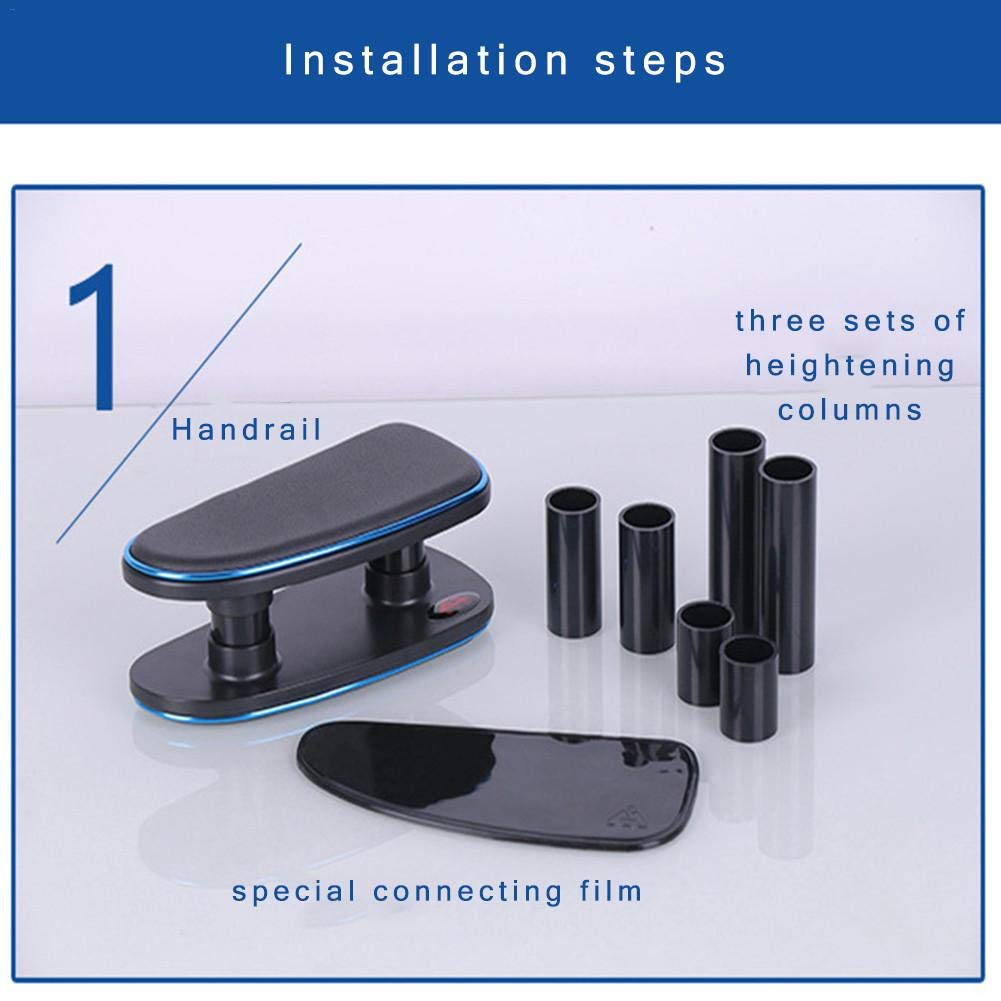 Installation steps

1

Handrail

three sets of heightening columns

special connecting film