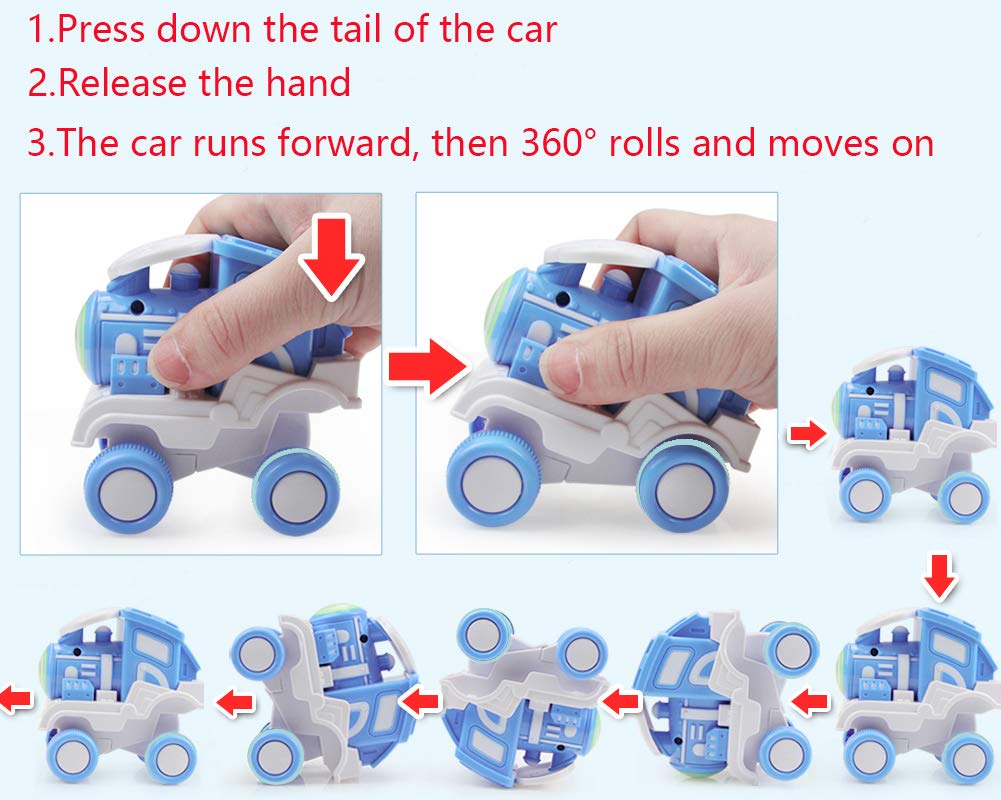 1.Press down the tail of the car
2.Release the hand
3.The car runs forward, then 360° rolls and moves on