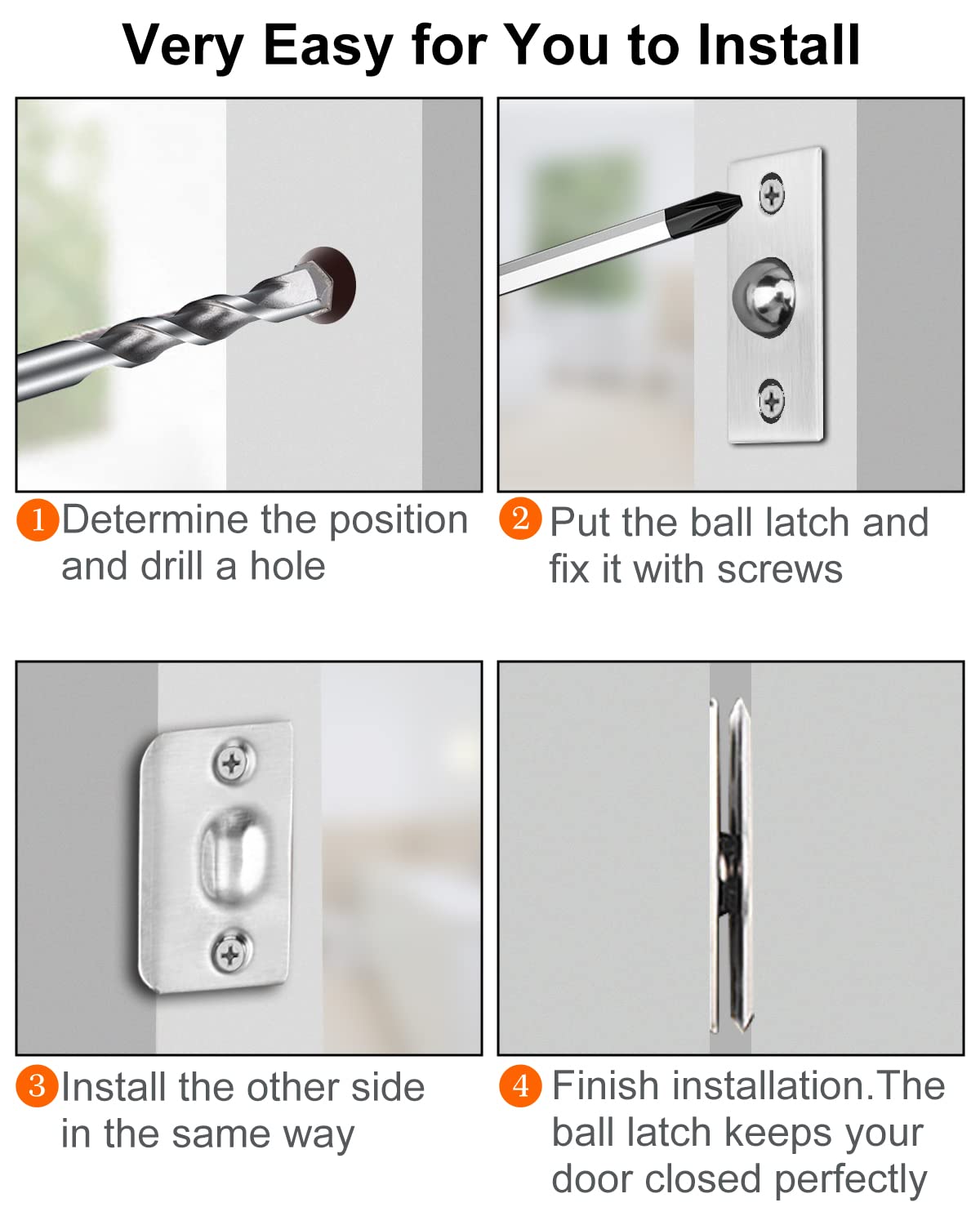 Very Easy for You to Install

1 Determine the position and drill a hole

2 Put the ball latch and fix it with screws

3 Install the other side in the same way

4 Finish installation.The ball latch keeps your door closed perfectly