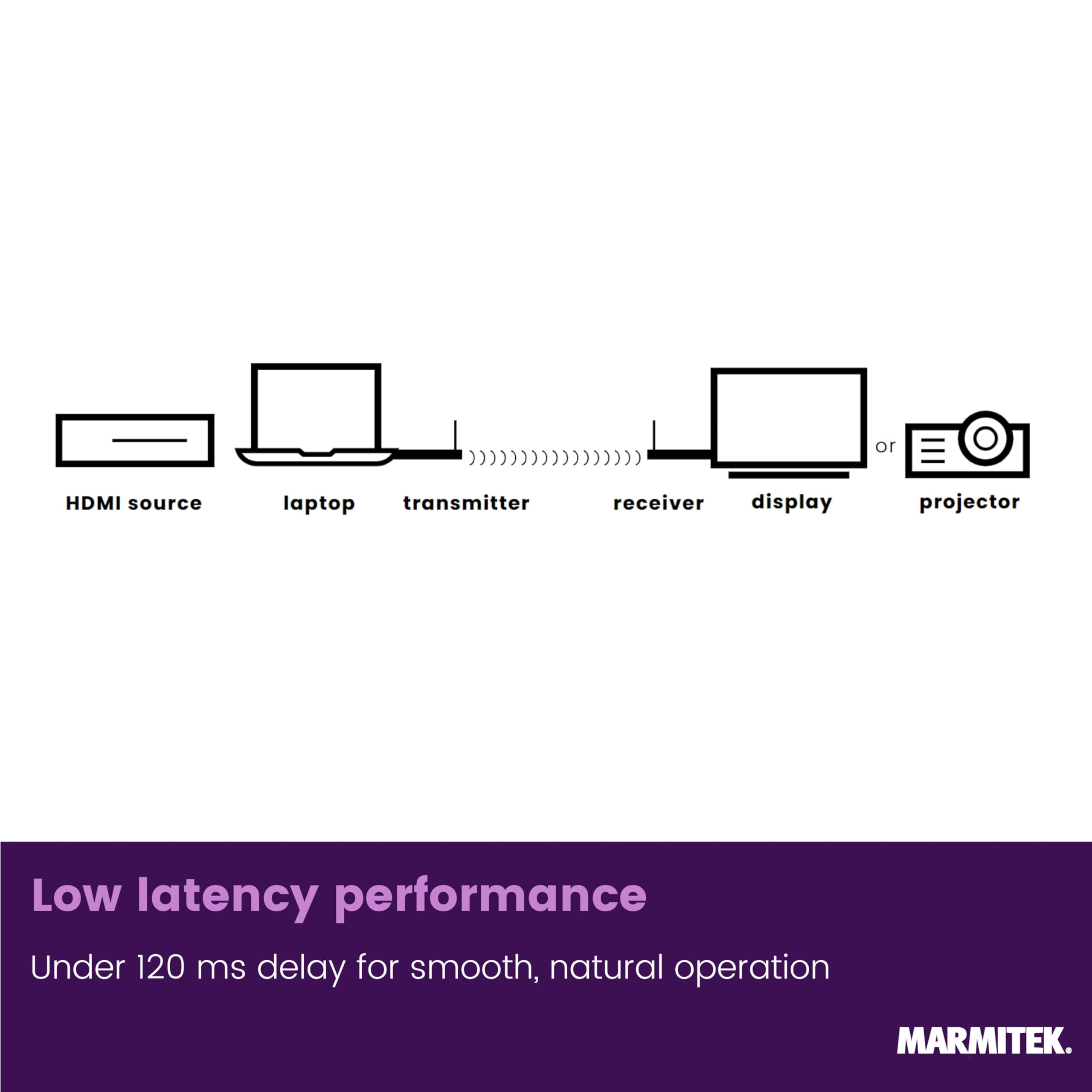 HDMI source laptop transmitter receiver display or projector

Low latency performance

Under 120 ms delay for smooth, natural operation

MARMITEK.