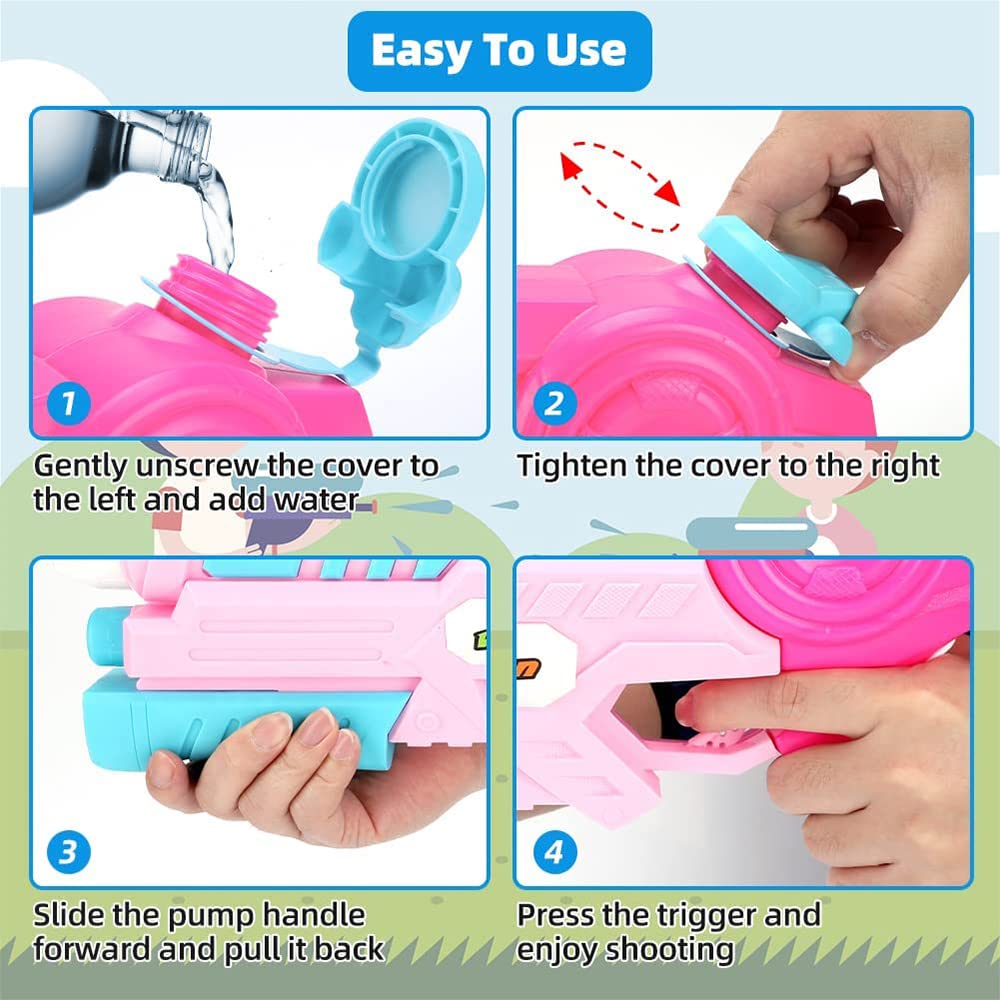 Easy To Use

1

Gently unscrew the cover to the left and add water

2

Tighten the cover to the right

3

Slide the pump handle forward and pull it back

4

Press the trigger and enjoy shooting