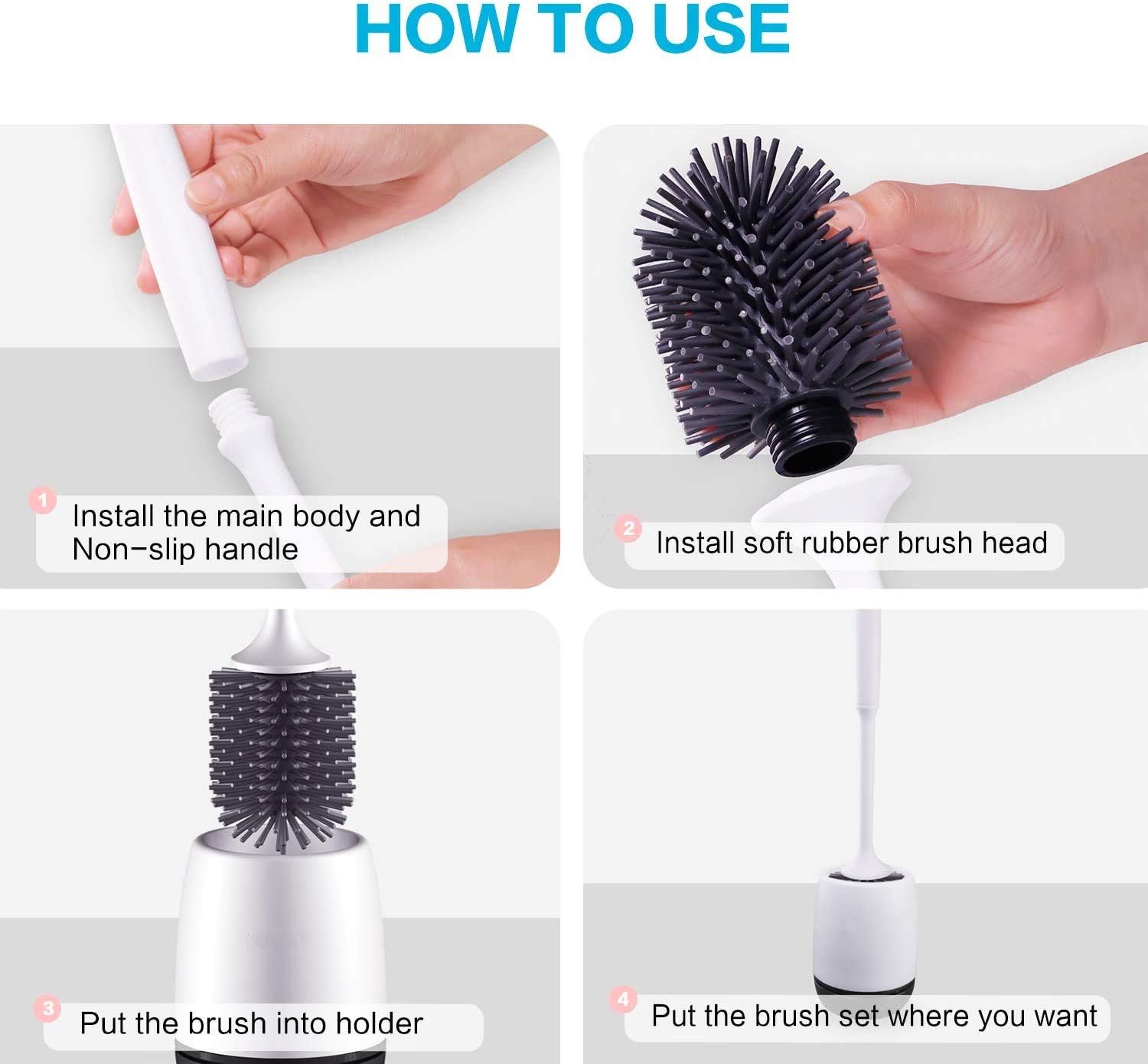 HOW TO USE

1 Install the main body and Non−slip handle

2 Install soft rubber brush head

3 Put the brush into holder

4 Put the brush set where you want