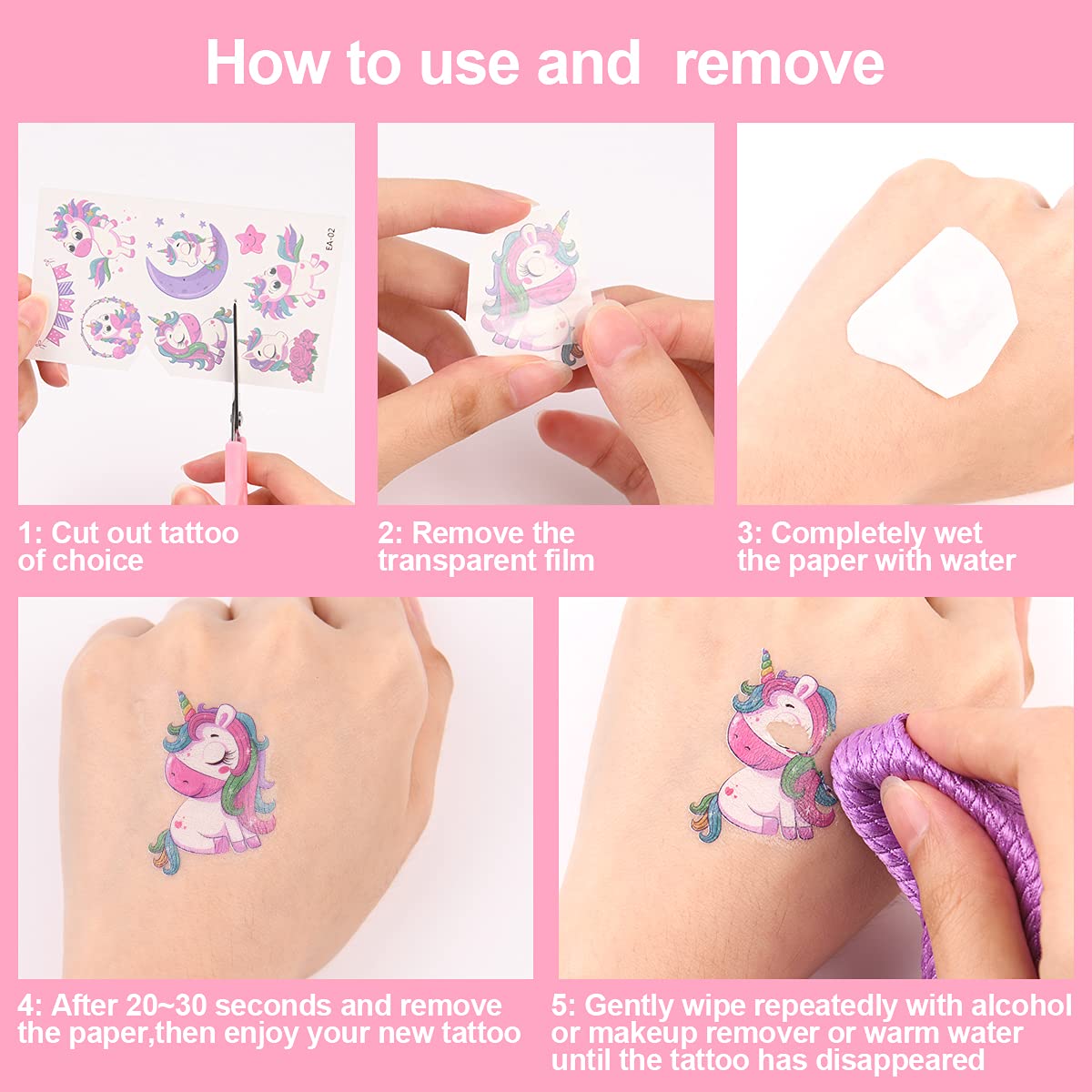 How to use and  remove

EA-02

1: Cut out tattoo of choice

2: Remove the transparent film

3: Completely wet the paper with water

4: After 20~30 seconds and remove the paper,then enjoy your new tattoo

5: Gently wipe repeatedly with alcohol or makeup remover or warm water until the tattoo has disappeared