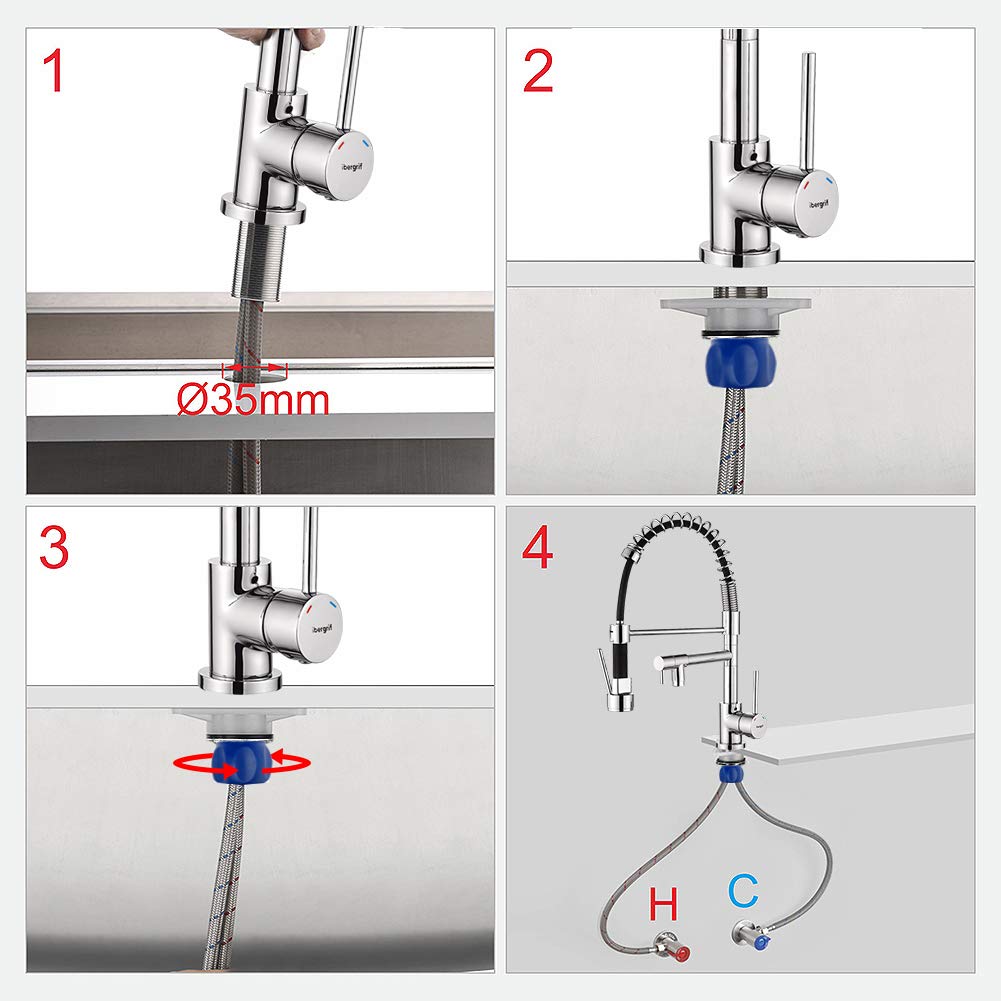 1

ibergrif

Ø35mm

2

ibergrif

3

ibergrif

4

H

C