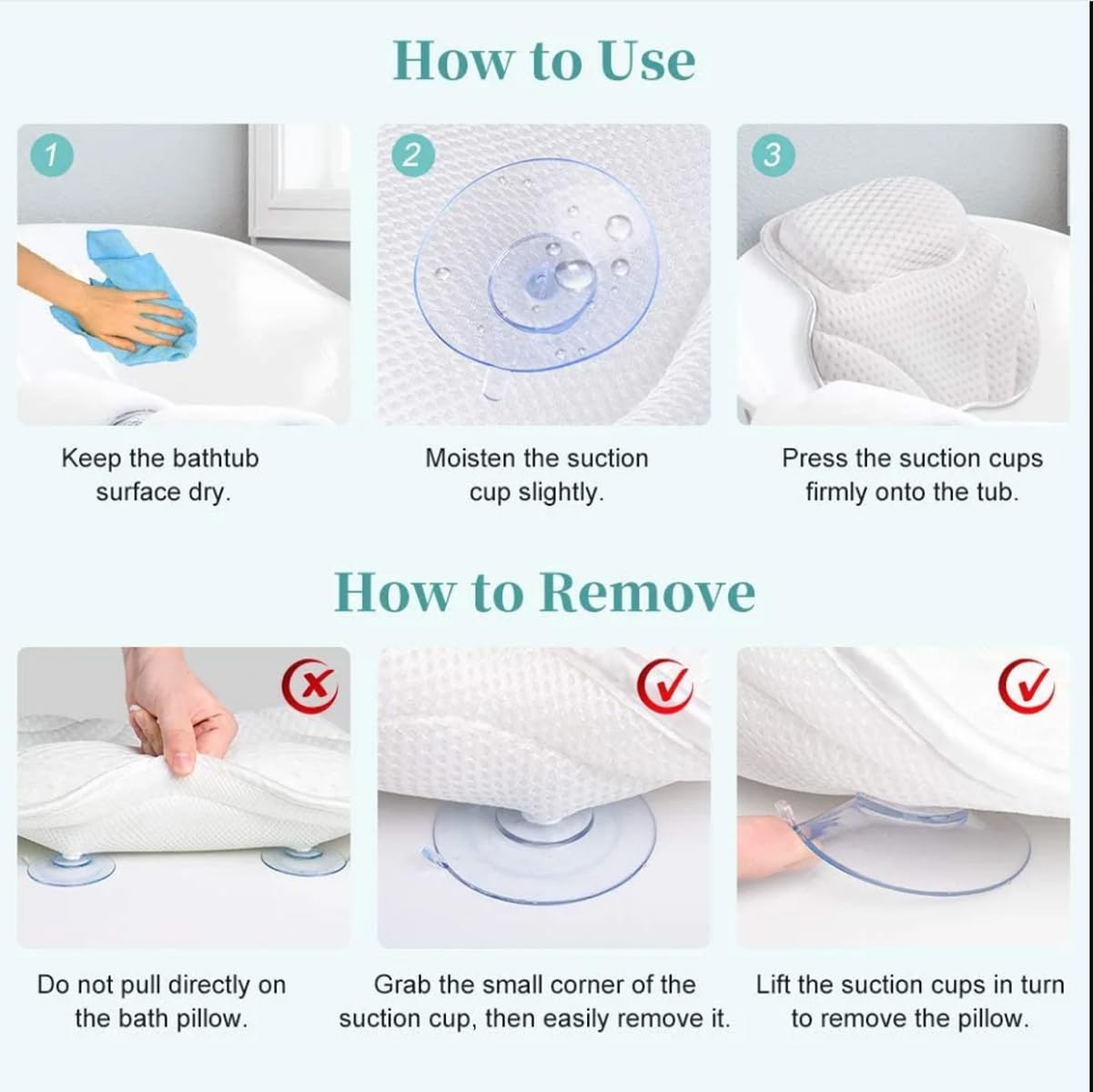 How to Use

1

Keep the bathtub surface dry.

2

Moisten the suction cup slightly.

3

Press the suction cups firmly onto the tub.

How to Remove

Do not pull directly on the bath pillow.

Grab the small corner of the suction cup, then easily remove it.

Lift the suction cups in turn to remove the pillow.