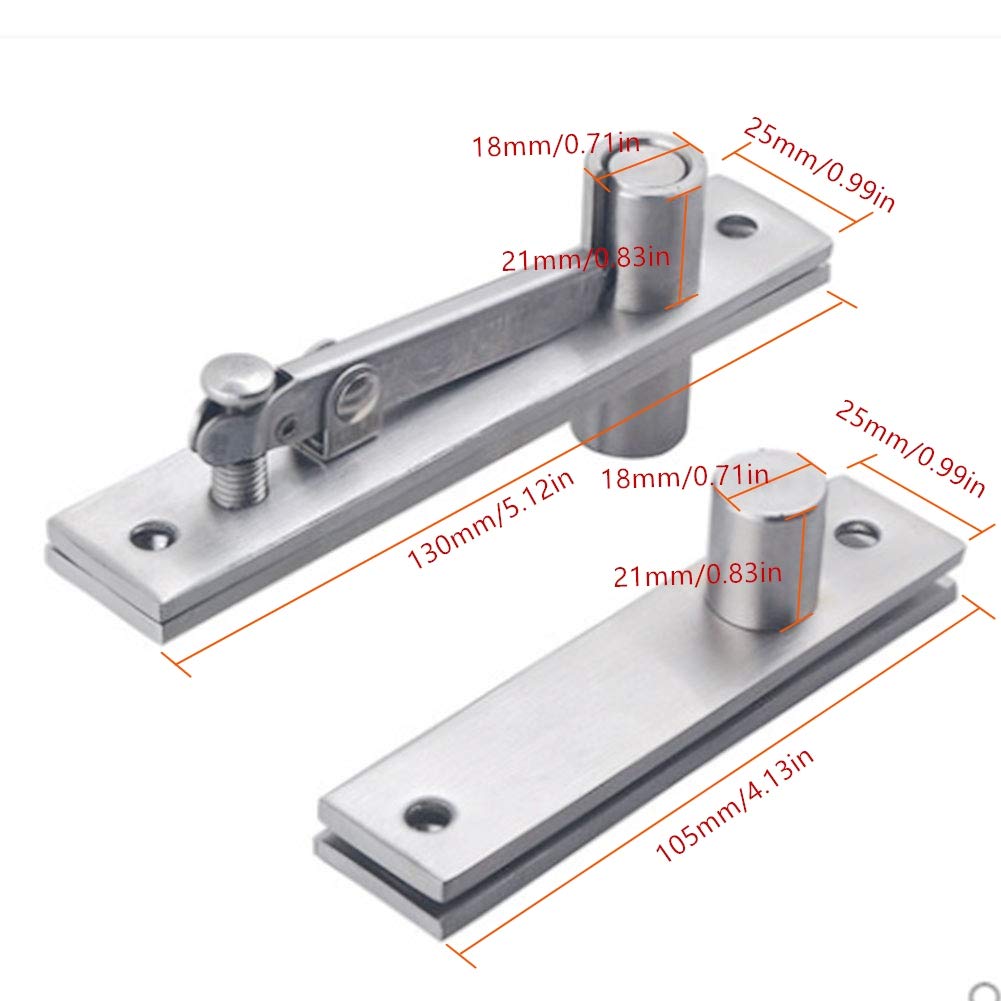 18mm/0.71in
25mm/0.99in
21mm/0.83in
130mm/5.12in
25mm/0.99in
18mm/0.71in
21mm/0.83in
105mm/4.13in