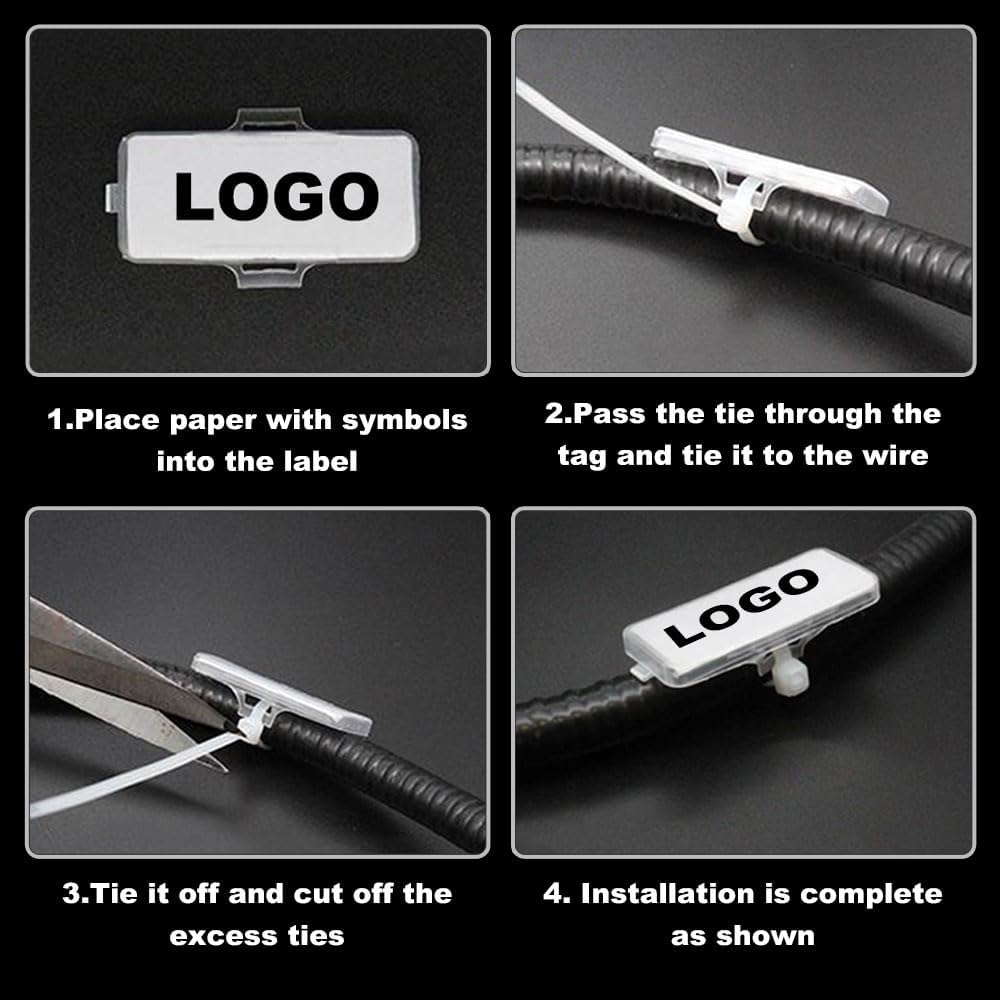 LOGO

1.Place paper with symbols into the label

2.Pass the tie through the tag and tie it to the wire

3.Tie it off and cut off the excess ties

LOGO

4. Installation is complete as shown