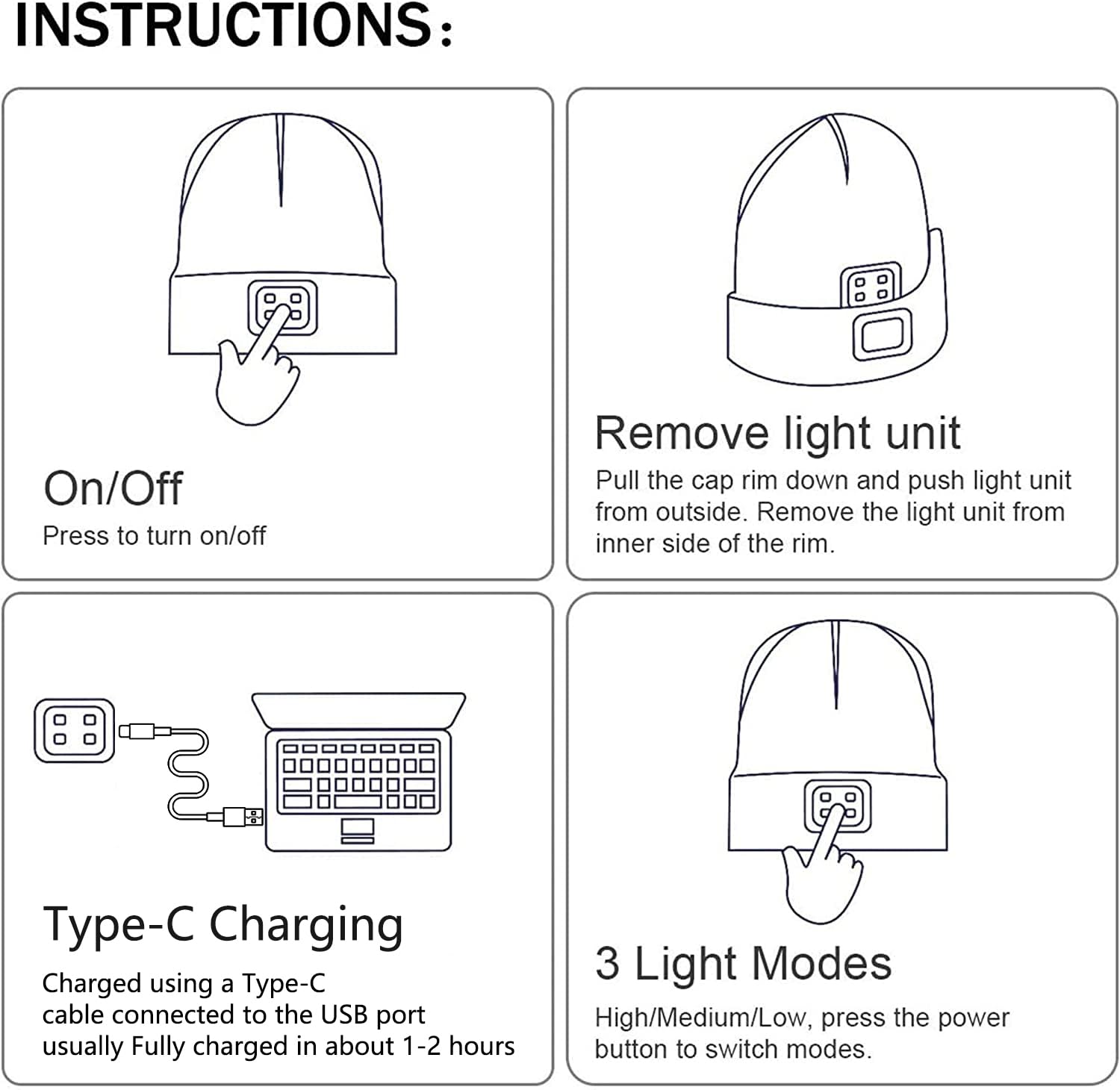 INSTRUCTIONS:

On/Off
Press to turn on/off

Remove light unit
Pull the cap rim down and push light unit from outside. Remove the light unit from inner side of the rim.

Type-C Charging
Charged using a Type-C cable connected to the USB port usually Fully charged in about 1-2 hours

3 Light Modes
High/Medium/Low, press the power button to switch modes.