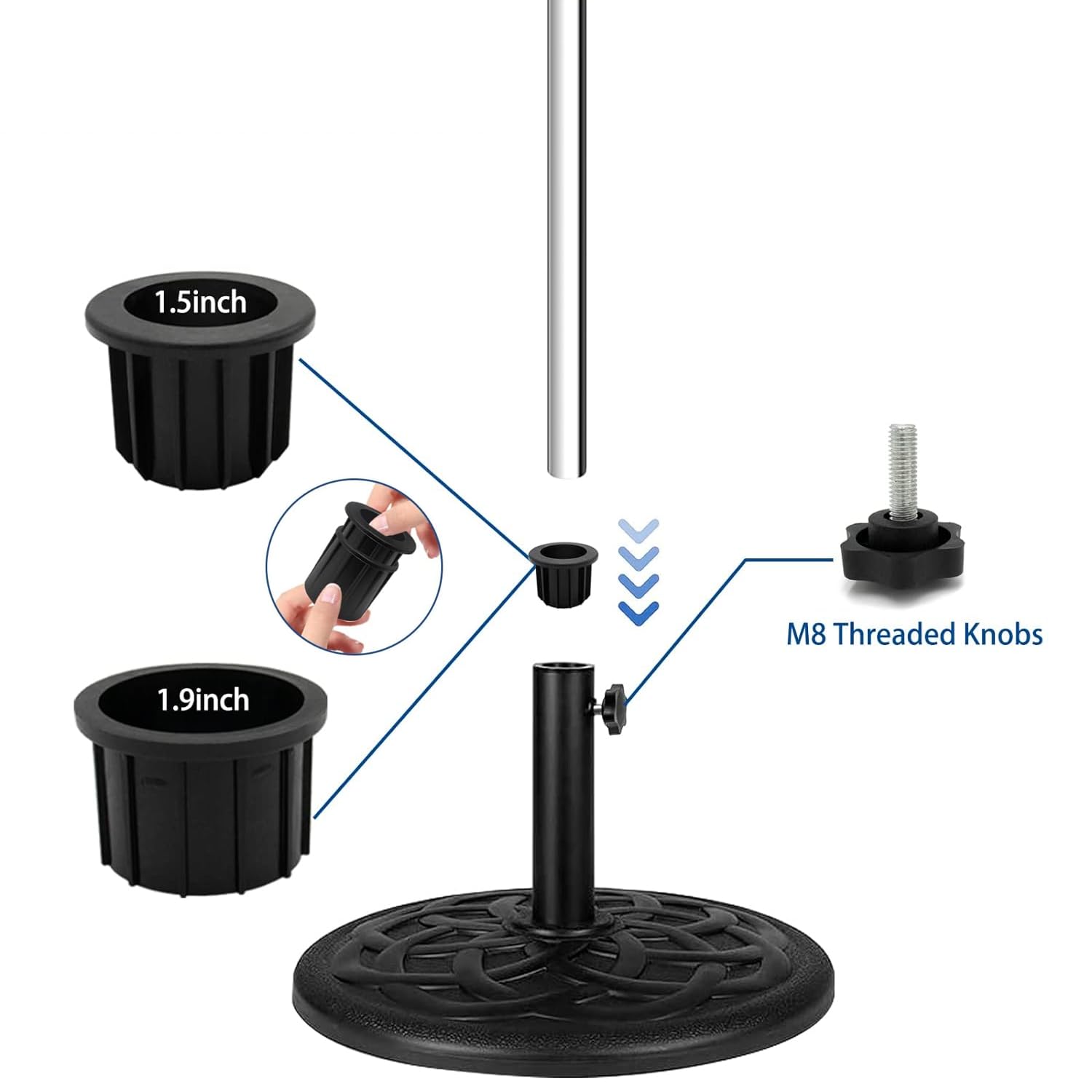 1.5inch

1.9inch

M8 Threaded Knobs