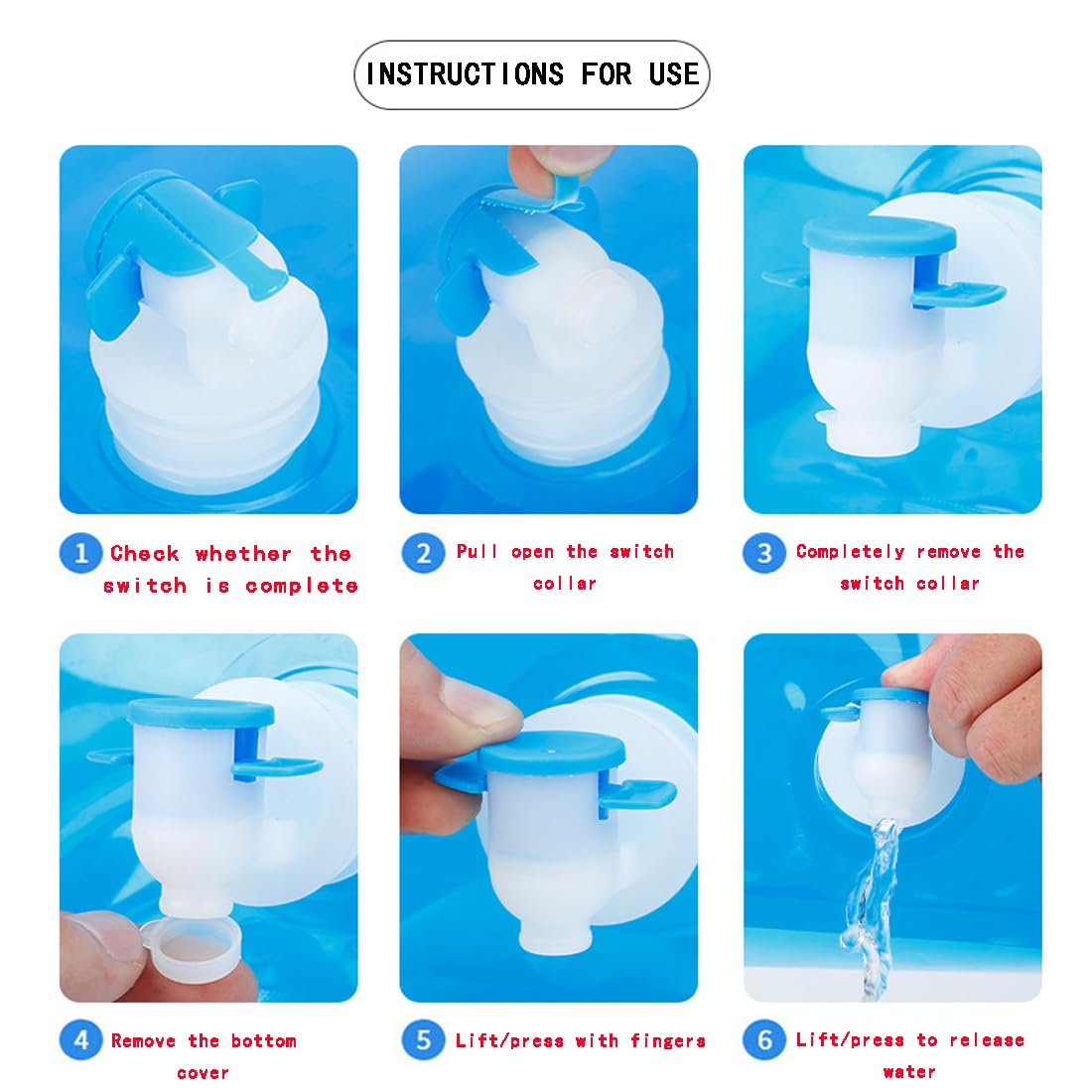 INSTRUCTIONS FOR USE

1 Check whether the switch is complete

2 Pull open the switch collar

3 Completely remove the switch collar

4 Remove the bottom cover

5 Lift/press with fingers

6 Lift/press to release water