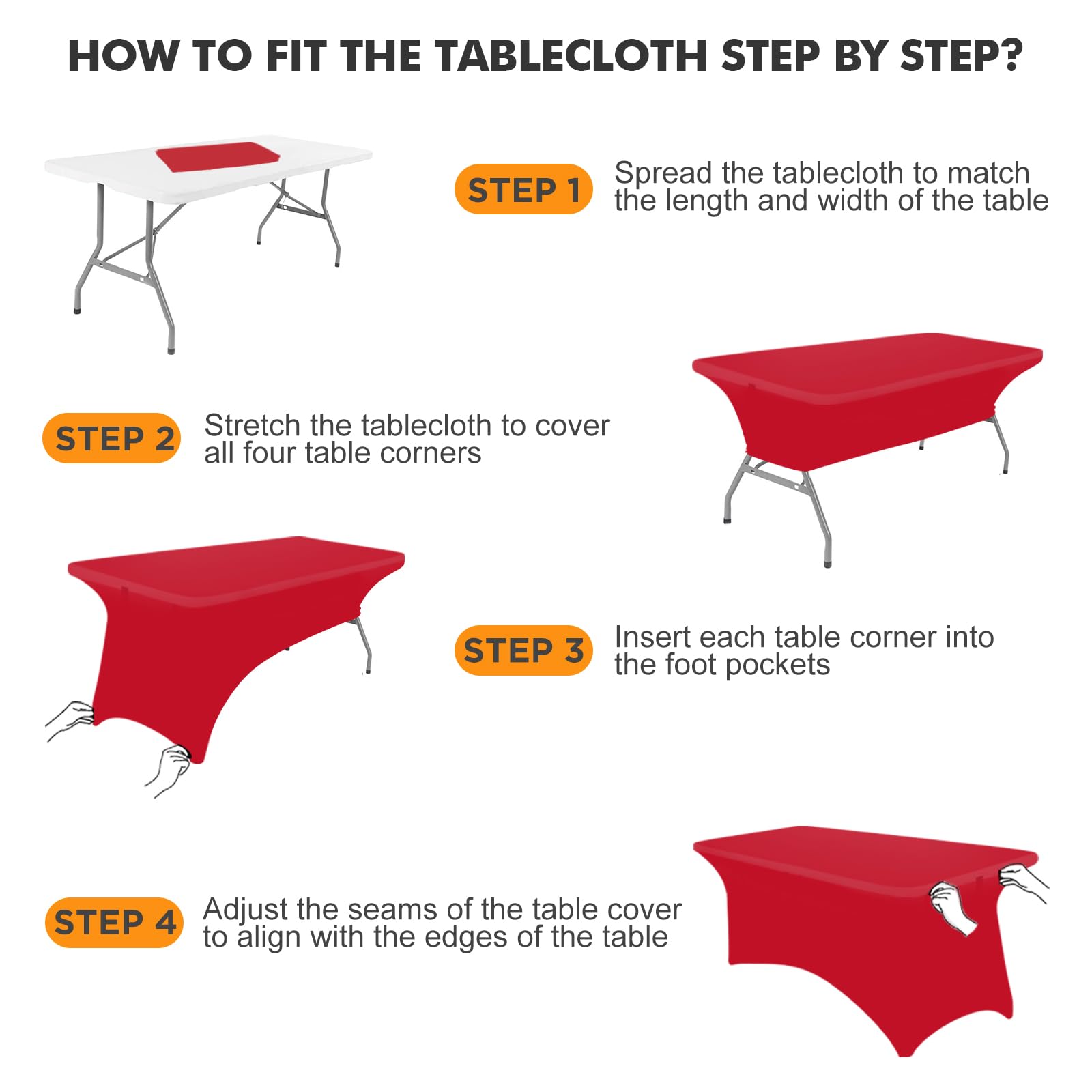 HOW TO FIT THE TABLECLOTH STEP BY STEP?

STEP 1
Spread the tablecloth to match the length and width of the table

STEP 2
Stretch the tablecloth to cover all four table corners

STEP 3
Insert each table corner into the foot pockets

STEP 4
Adjust the seams of the table cover to align with the edges of the table