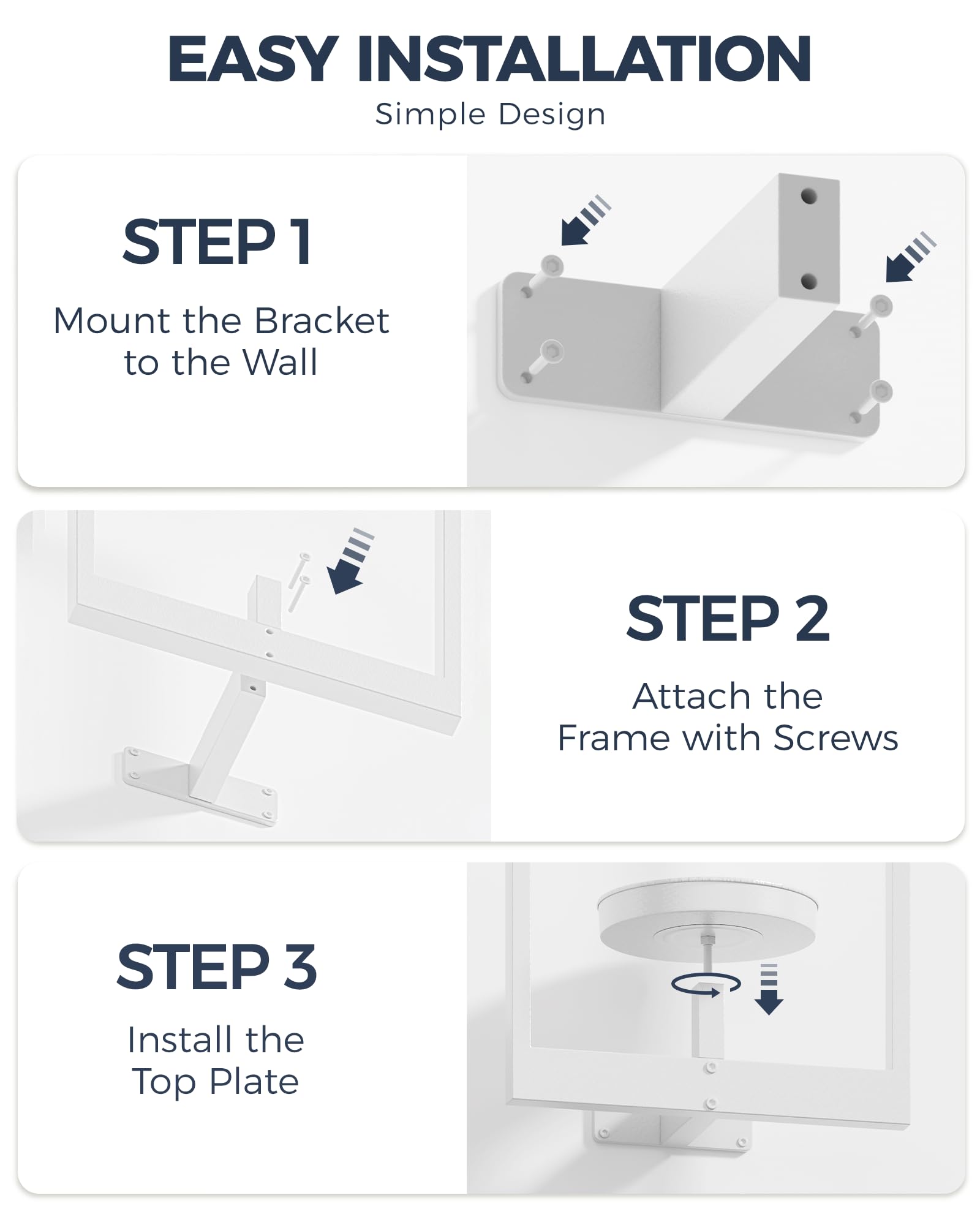 EASY INSTALLATION
Simple Design

STEP 1
Mount the Bracket to the Wall

STEP 2
Attach the Frame with Screws

STEP 3
Install the Top Plate