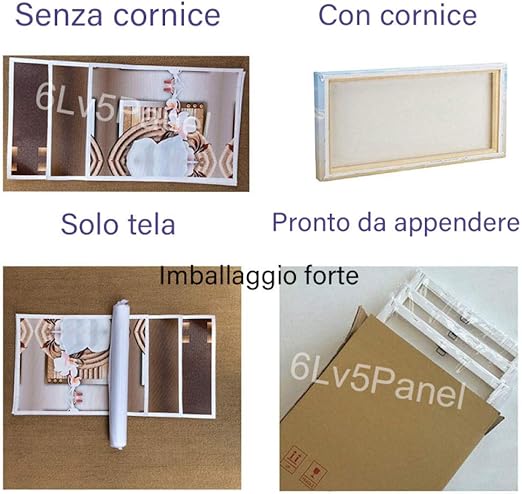 Senza cornice

Con cornice

6Lv5Panel

Solo tela

Pronto da appendere

Imballaggio forte

6Lv5Panel