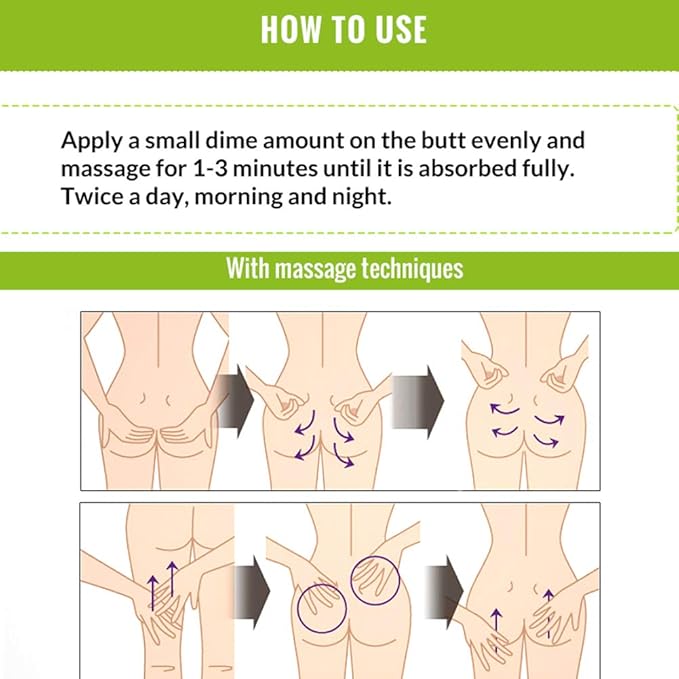 HOW TO USE

Apply a small dime amount on the butt evenly and massage for 1-3 minutes until it is absorbed fully. Twice a day, morning and night.

With massage techniques