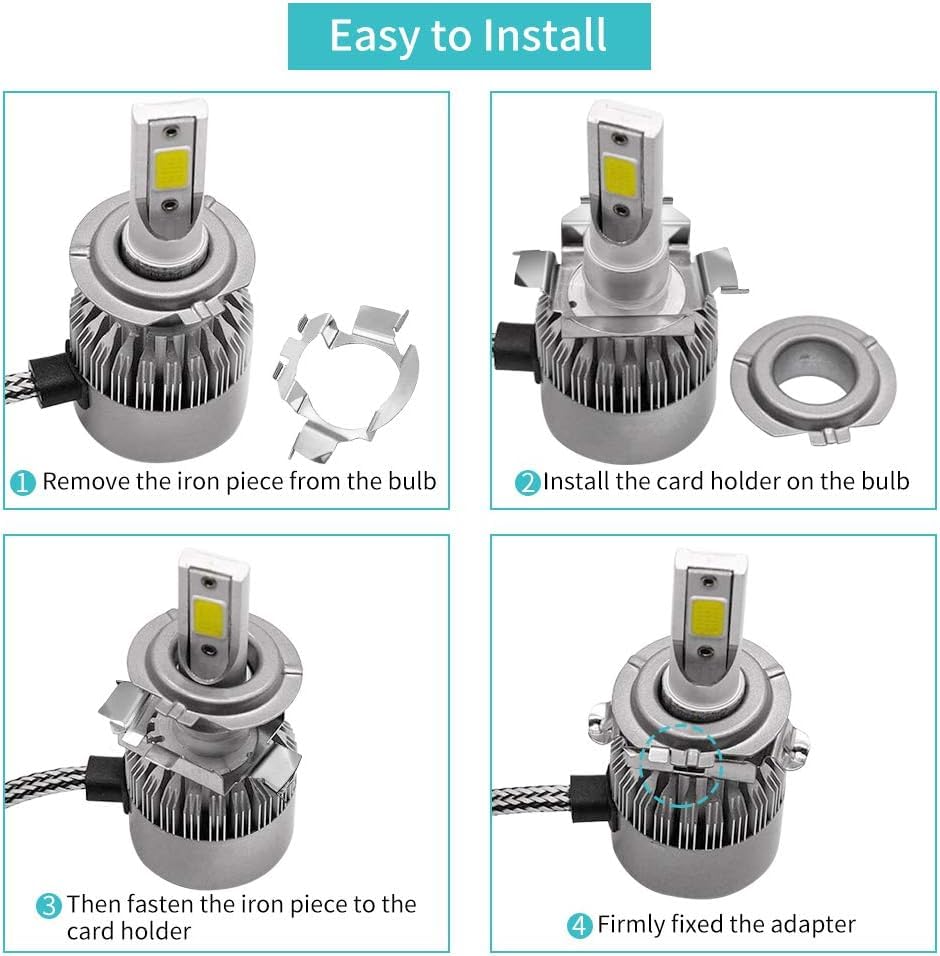 Easy to Install

1 Remove the iron piece from the bulb

2 Install the card holder on the bulb

3 Then fasten the iron piece to the card holder

4 Firmly fixed the adapter