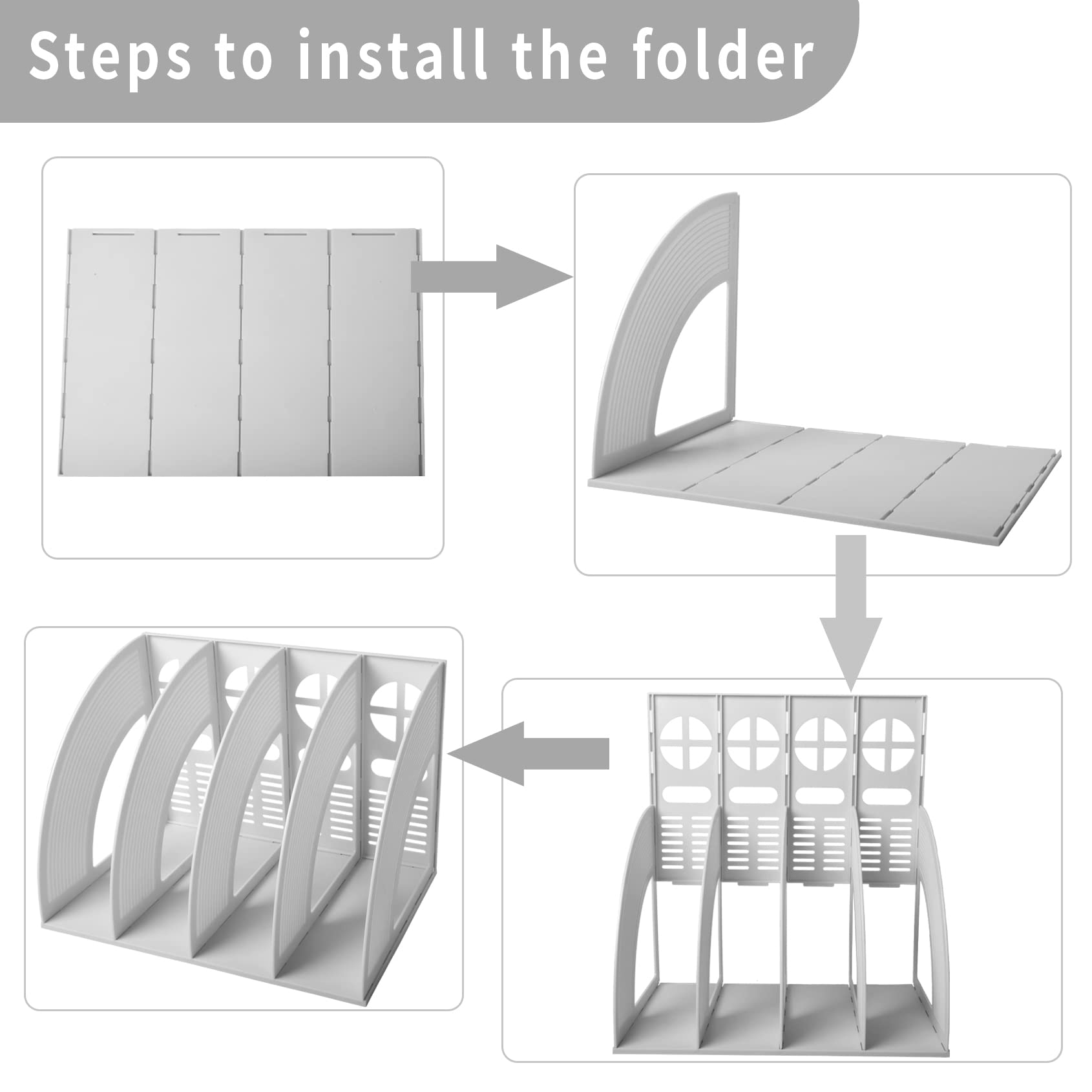 Steps to install the folder