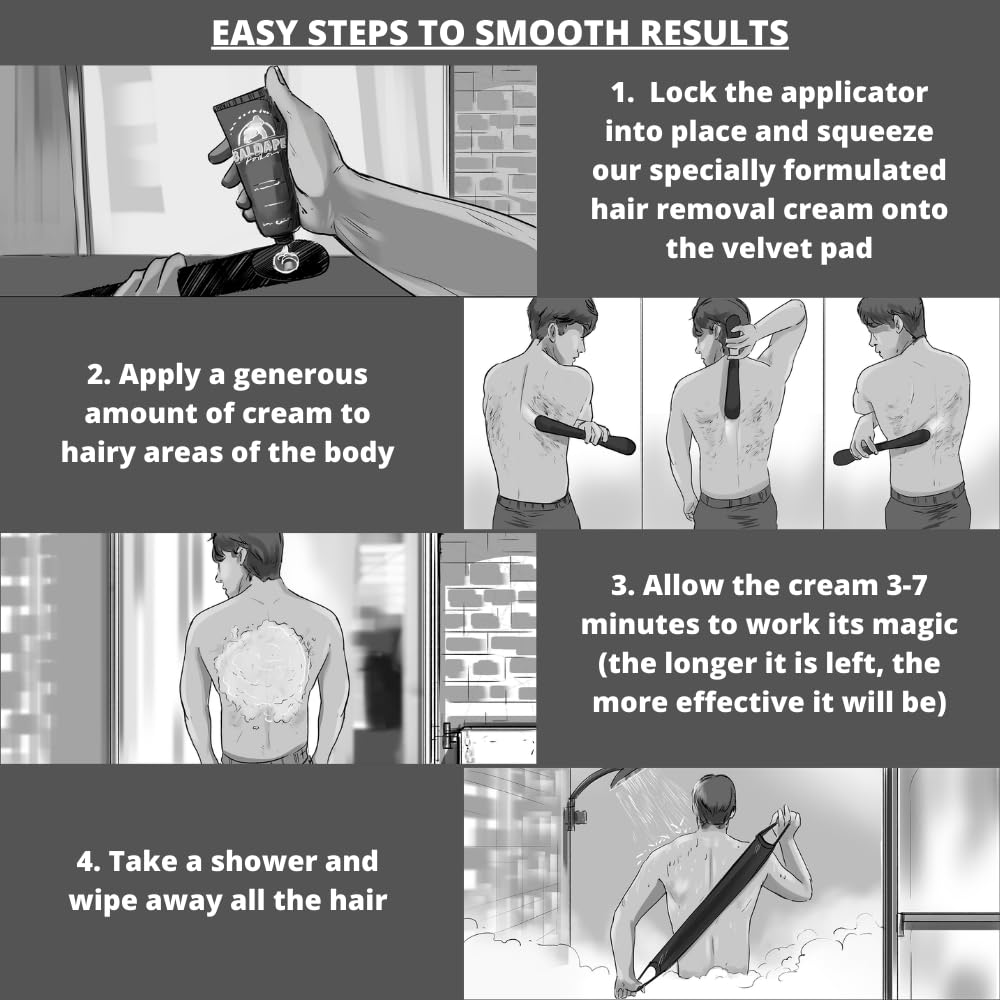 EASY STEPS TO SMOOTH RESULTS

BALDAPE

1. Lock the applicator into place and squeeze our specially formulated hair removal cream onto the velvet pad

2. Apply a generous amount of cream to hairy areas of the body

3. Allow the cream 3-7 minutes to work its magic (the longer it is left, the more effective it will be)

4. Take a shower and wipe away all the hair