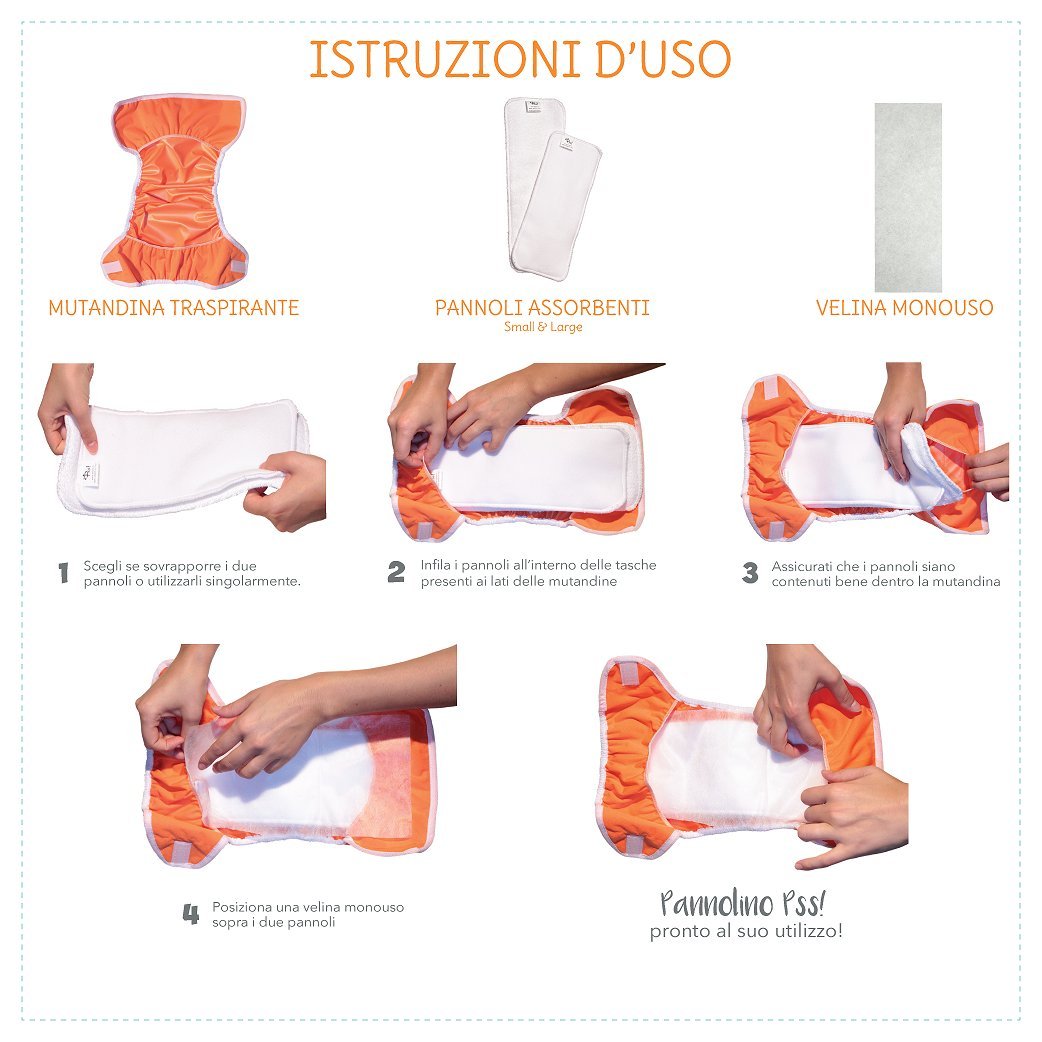 ISTRUZIONI D'USO

MUTANDINA TRASPIRANTE

PANNOLI ASSORBENTI
Small & Large

VELINA MONOUSO

1 Scegli se sovrapporre i due pannoli o utilizzarli singolarmente.

2 Infila i pannoli all'interno delle tasche presenti ai lati delle mutandine

3 Assicurati che i pannoli siano contenuti bene dentro la mutandina

4 Posiziona una velina monouso sopra i due pannoli

Pannolino Pss!
pronto al suo utilizzo!