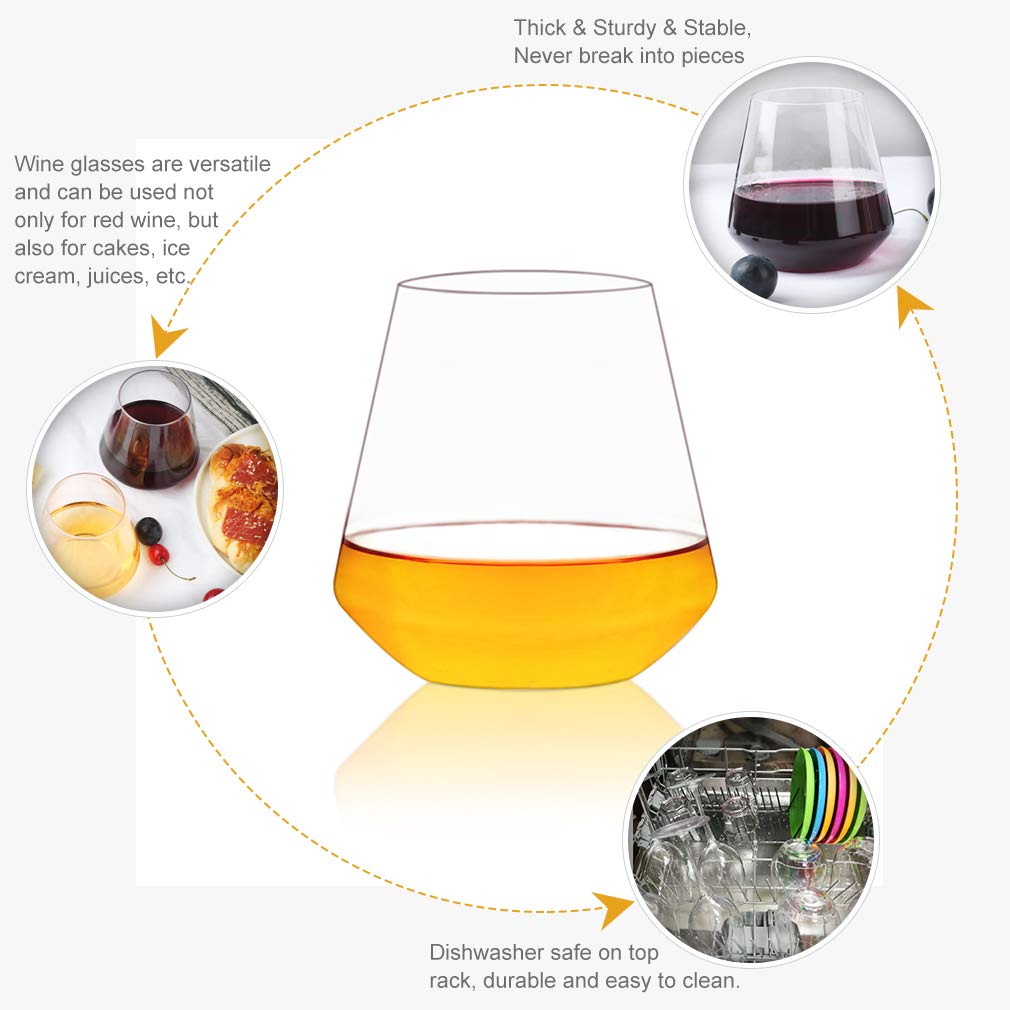 Thick & Sturdy & Stable, Never break into pieces

Wine glasses are versatile and can be used not only for red wine, but also for cakes, ice cream, juices, etc.

Dishwasher safe on top rack, durable and easy to clean.