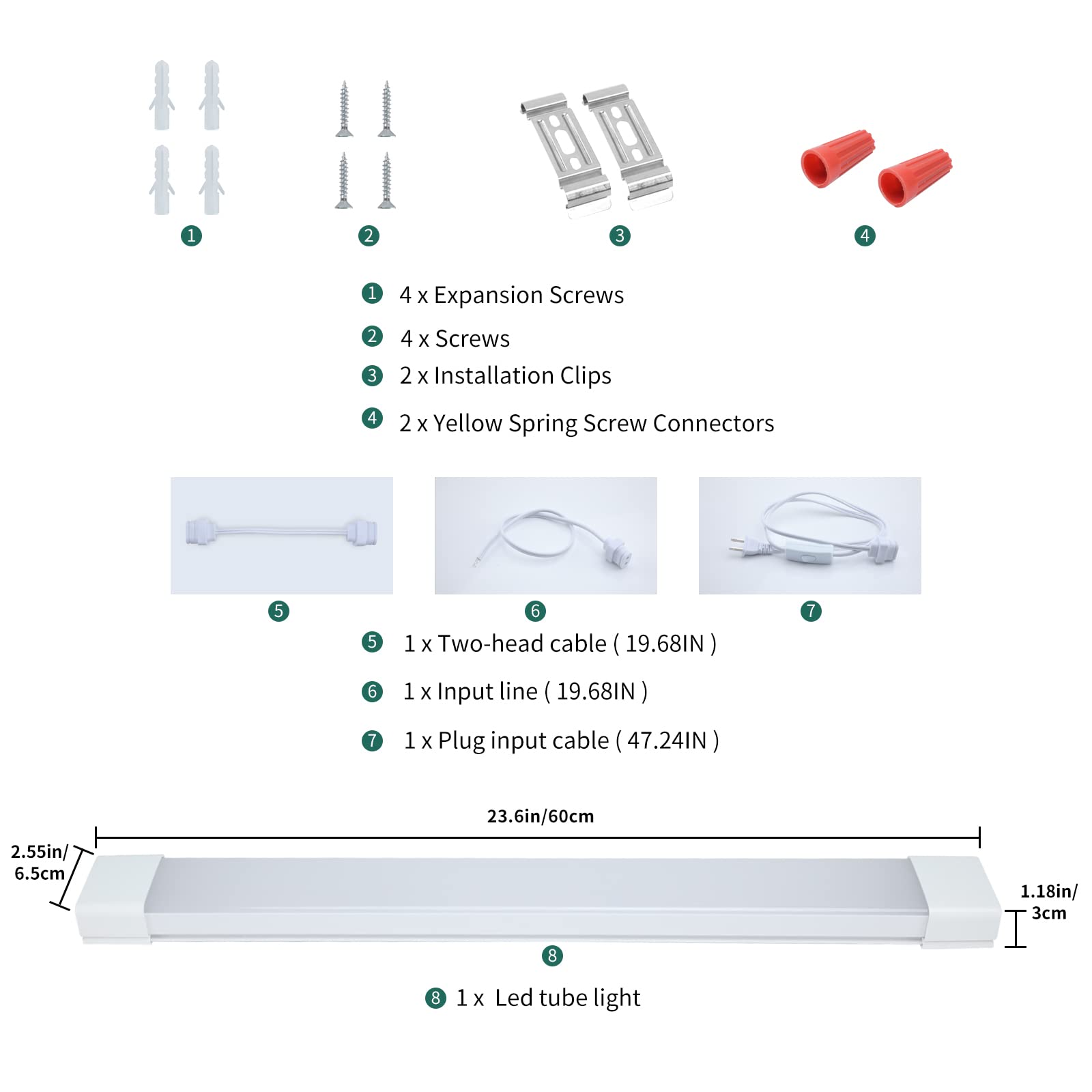 1 2 3 4

1 4 x Expansion Screws

2 4 x Screws

3 2 x Installation Clips

4 2 x Yellow Spring Screw Connectors

5 6 7

5 1 x Two-head cable ( 19.68IN )

6 1 x Input line ( 19.68IN )

7 1 x Plug input cable ( 47.24IN )

23.6in/60cm

2.55in/ 6.5cm

1.18in/ 3cm

8

8 1 x Led tube light