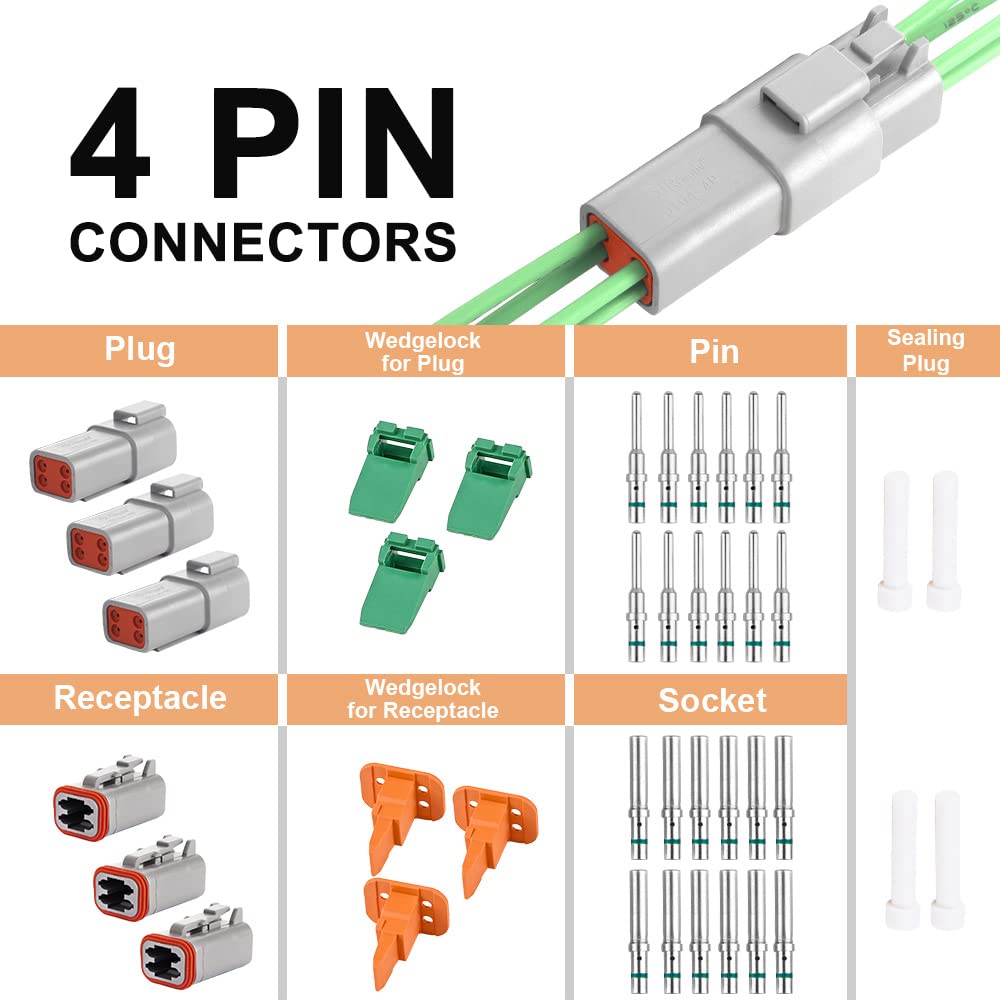 4 PIN
CONNECTORS

Plug

Wedgelock for Plug

Pin

Sealing Plug

Receptacle

Wedgelock for Receptacle

Socket