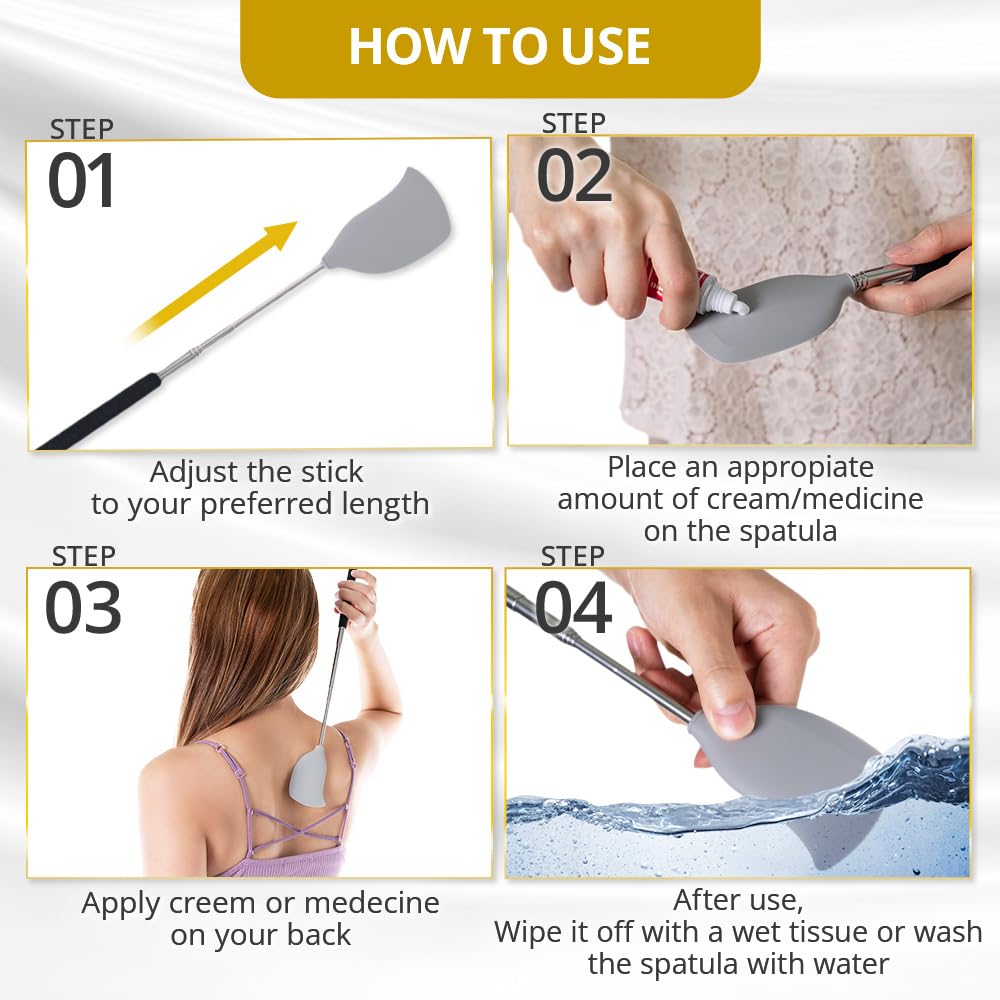 HOW TO USE

STEP
01

Adjust the stick to your preferred length

STEP
02

Place an appropiate amount of cream/medicine on the spatula

STEP
03

Apply creem or medecine on your back

STEP
04

After use,
Wipe it off with a wet tissue or wash the spatula with water