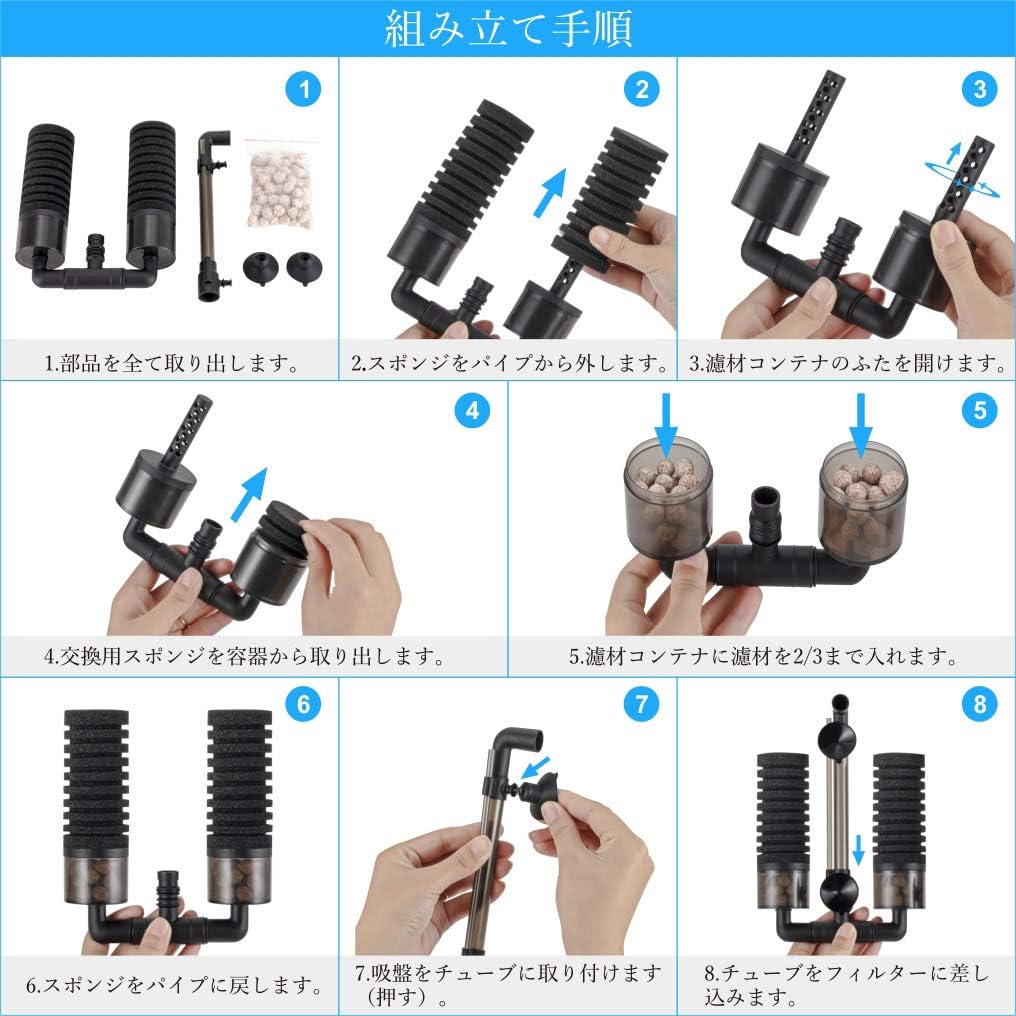 組み立て手順

1

1.部品を全て取り出します。

2

2.スポンジをパイプから外します。

3

3.濾材コンテナのふたを開けます。

4

4.交換用スポンジを容器から取り出します。

5

5.濾材コンテナに濾材を2/3まで入れます。

6

6.スポンジをパイプに戻します。

7

7.吸盤をチューブに取り付けます（押す）。

8

8.チューブをフィルターに差し込みます。