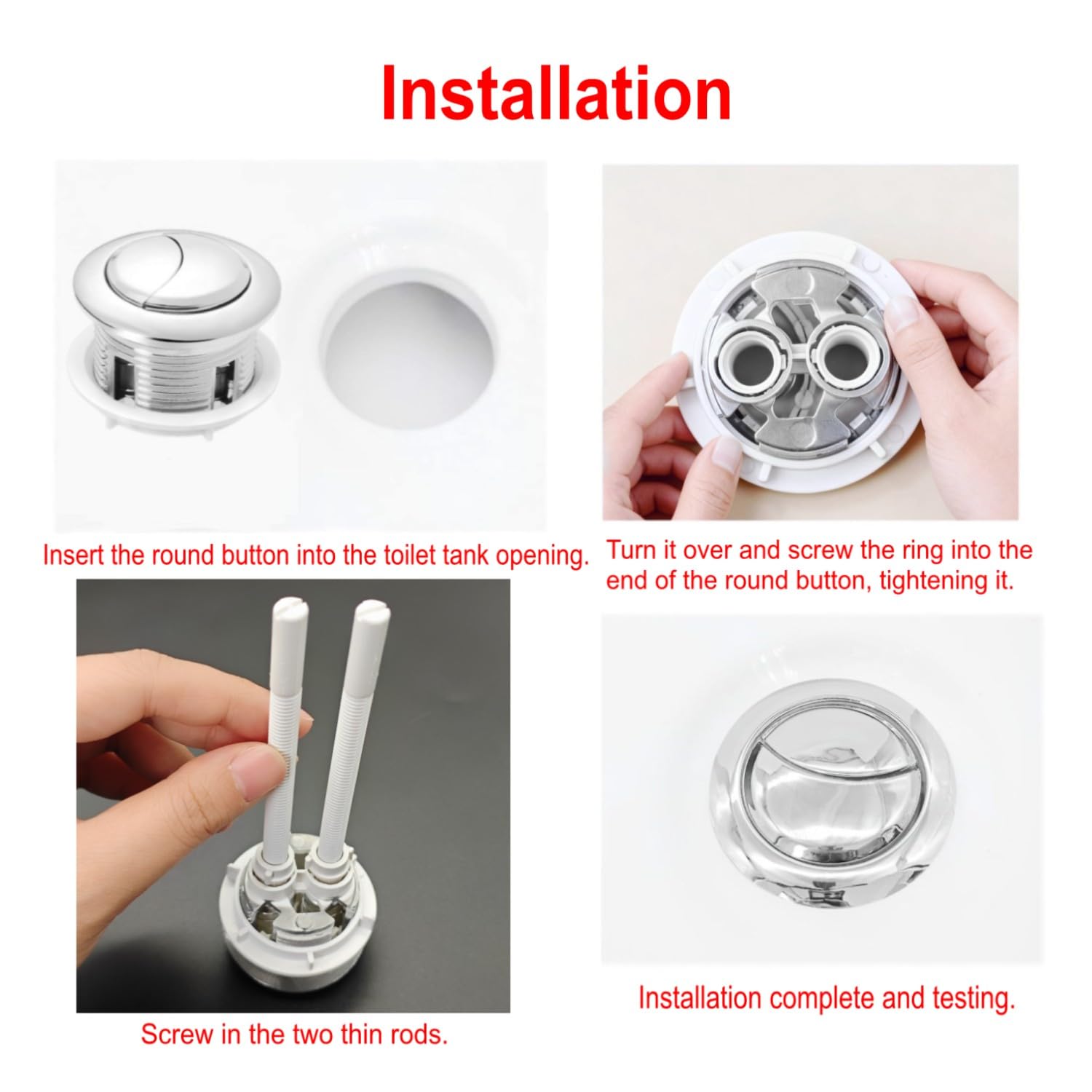 Installation

Insert the round button into the toilet tank opening.

Turn it over and screw the ring into the end of the round button, tightening it.

Screw in the two thin rods.

Installation complete and testing.