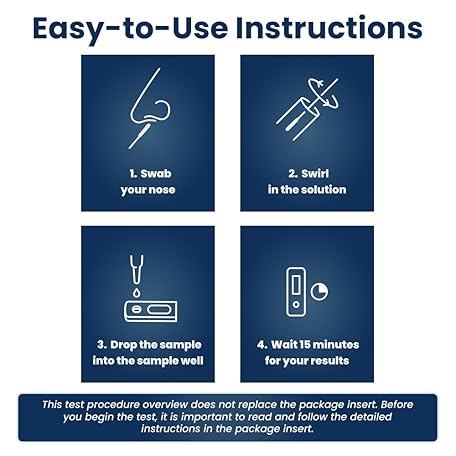 Easy-to-Use Instructions

1. Swab your nose

2. Swirl in the solution

3. Drop the sample into the sample well

4. Wait 15 minutes for your results

This test procedure overview does not replace the package insert. Before you begin the test, it is important to read and follow the detailed instructions in the package insert.