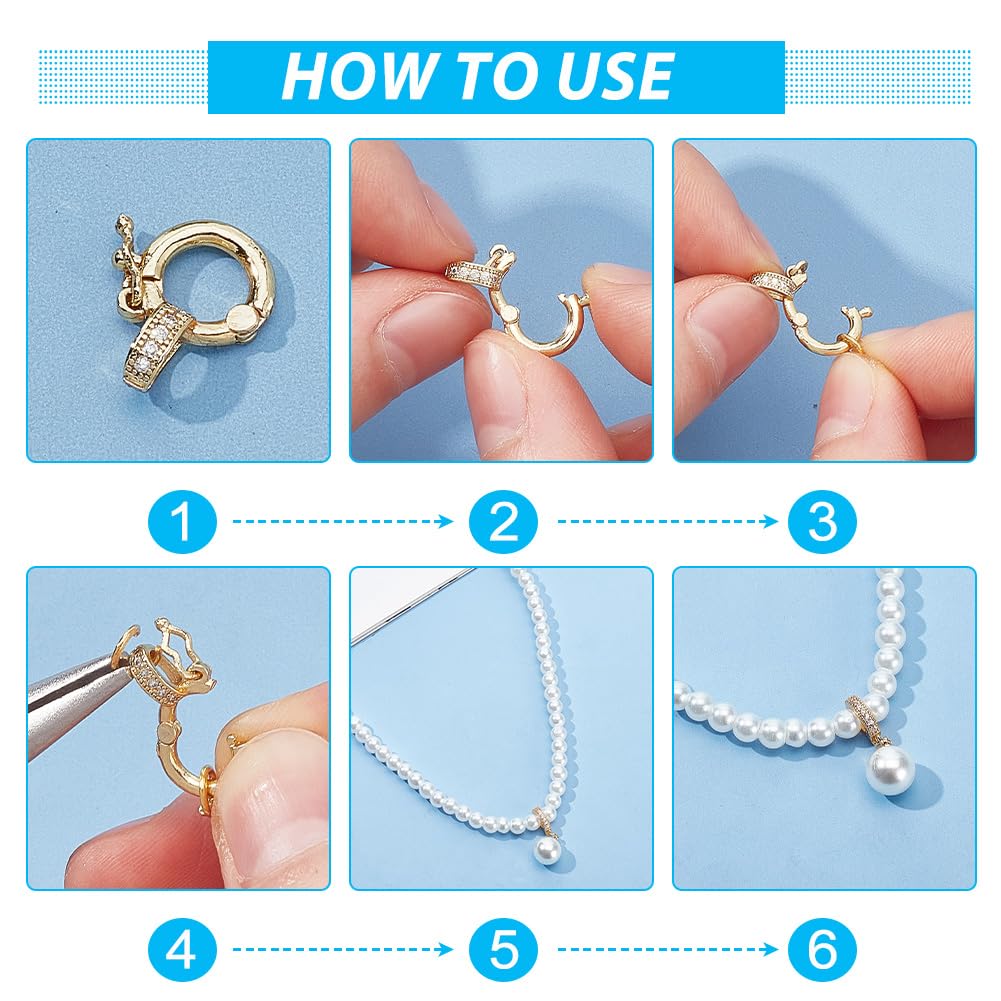 HOW TO USE

1

2

3

4

5

6