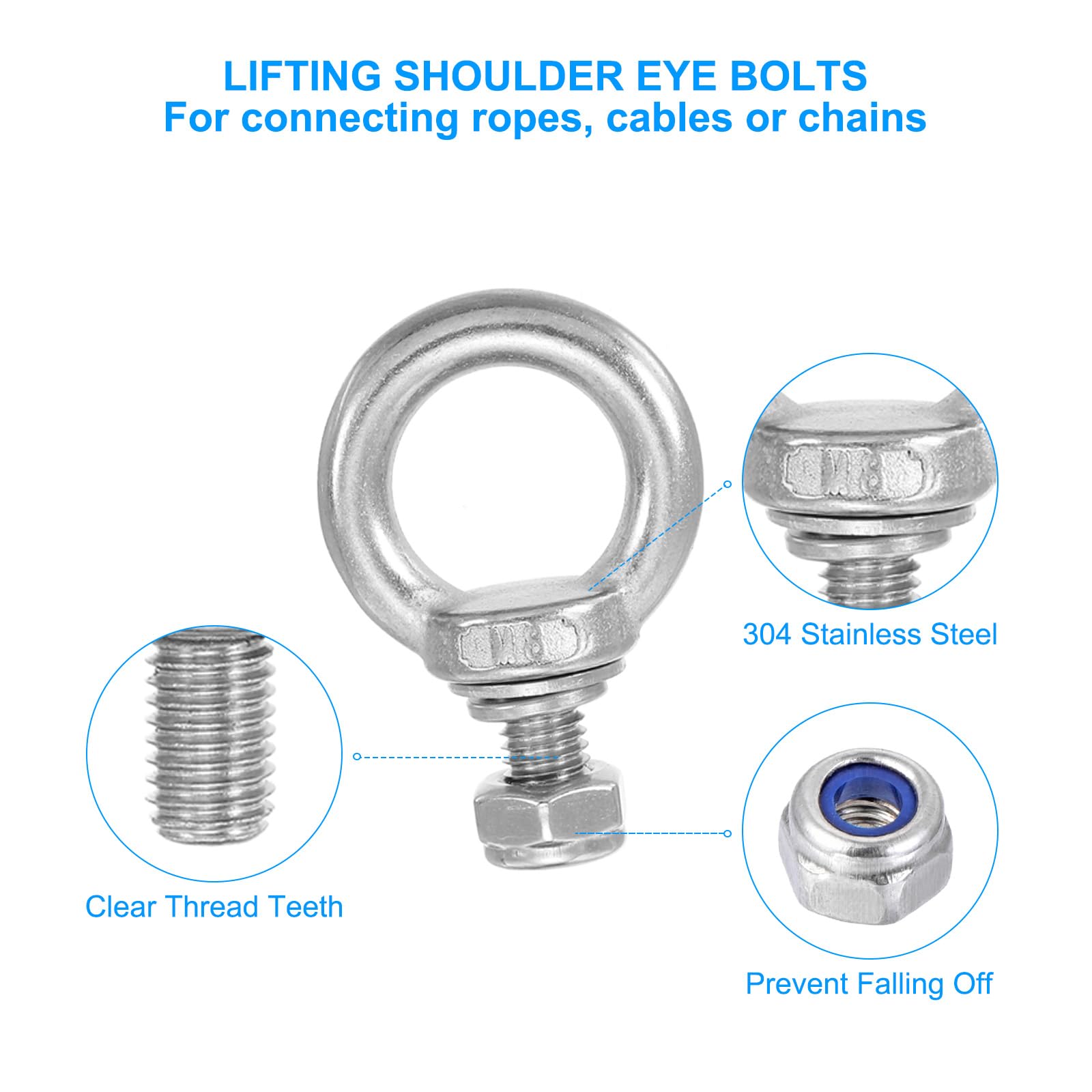 LIFTING SHOULDER EYE BOLTS
For connecting ropes, cables or chains

M8

M8

304 Stainless Steel

Clear Thread Teeth

Prevent Falling Off