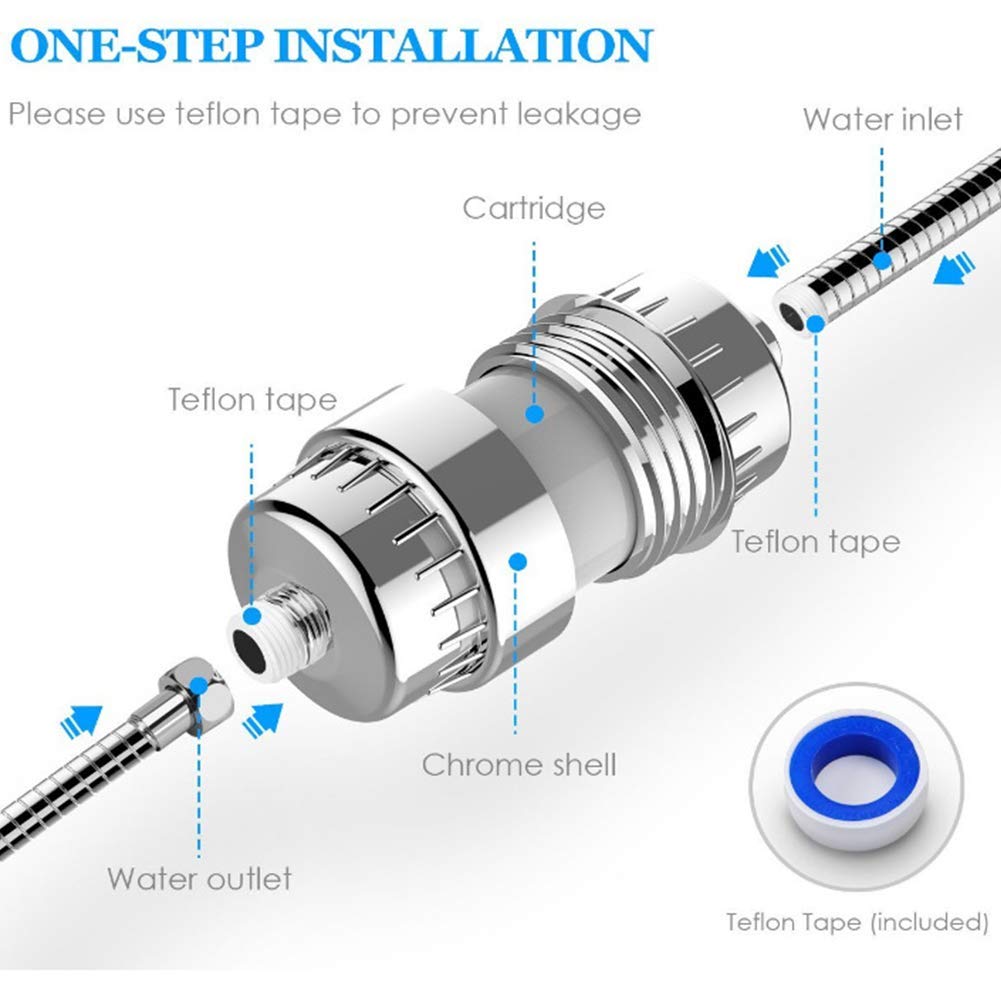 ONE-STEP INSTALLATION

Please use teflon tape to prevent leakage

Water inlet

Cartridge

Teflon tape

Teflon tape

Chrome shell

Water outlet

Teflon Tape (included)