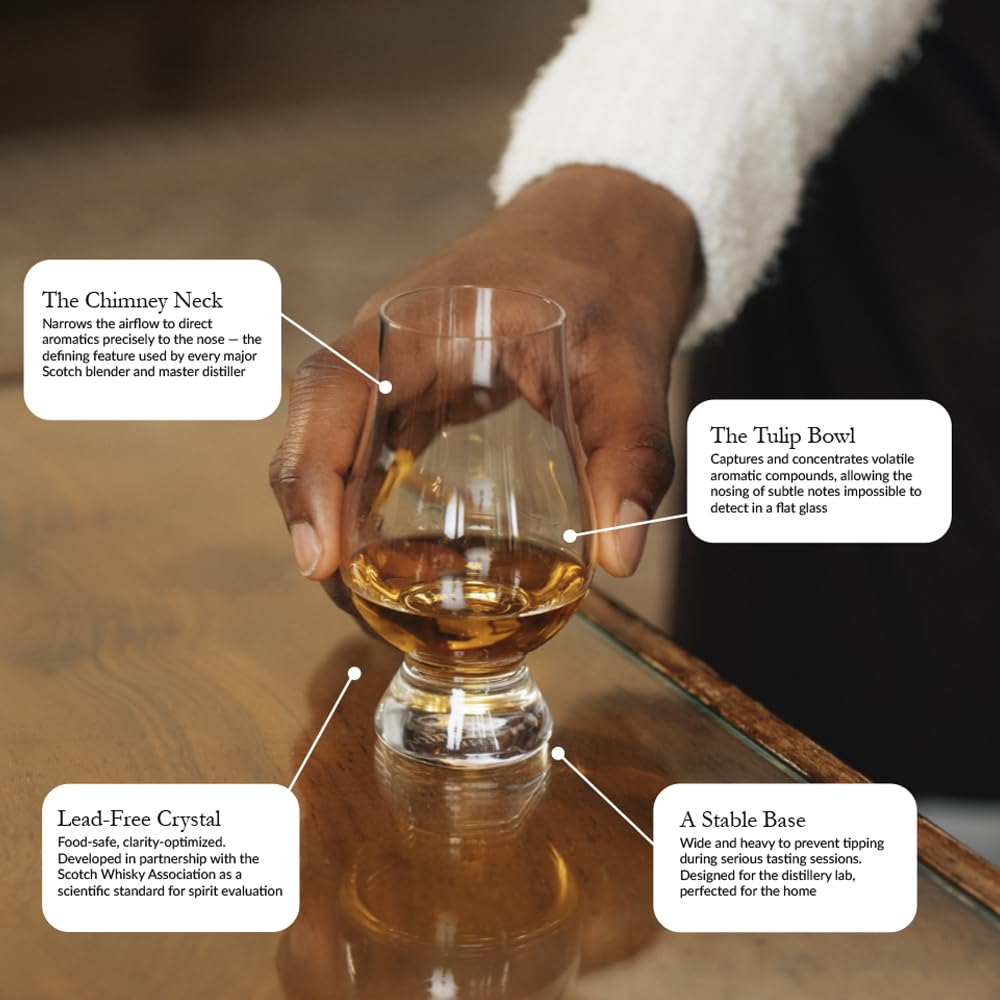 The Chimney Neck
Narrows the airflow to direct aromatics precisely to the nose — the defining feature used by every major Scotch blender and master distiller

The Tulip Bowl
Captures and concentrates volatile aromatic compounds, allowing the nosing of subtle notes impossible to detect in a flat glass

Lead-Free Crystal
Food-safe, clarity-optimized. Developed in partnership with the Scotch Whisky Association as a scientific standard for spirit evaluation

A Stable Base
Wide and heavy to prevent tipping during serious tasting sessions. Designed for the distillery lab, perfected for the home