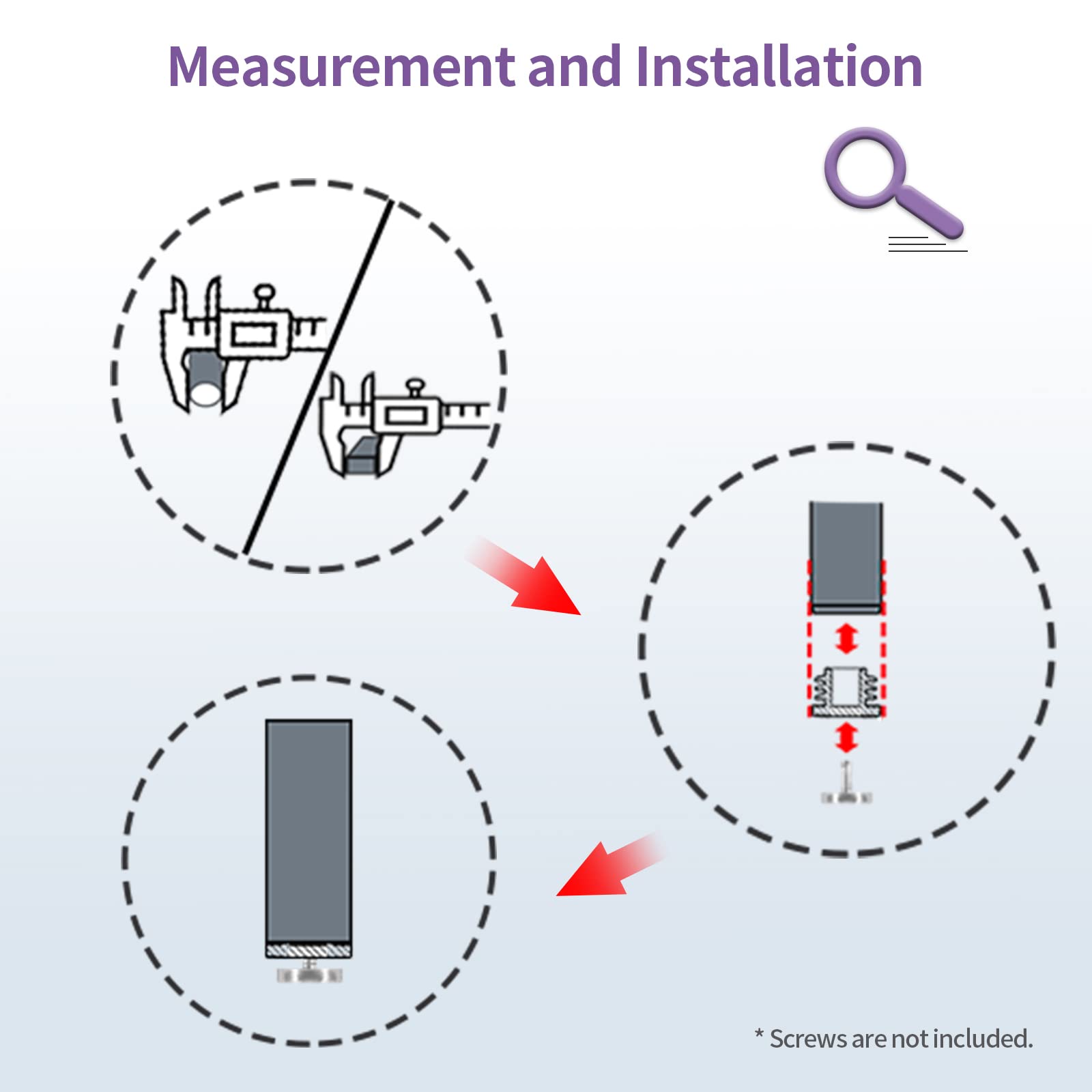 Measurement and Installation

* Screws are not included.