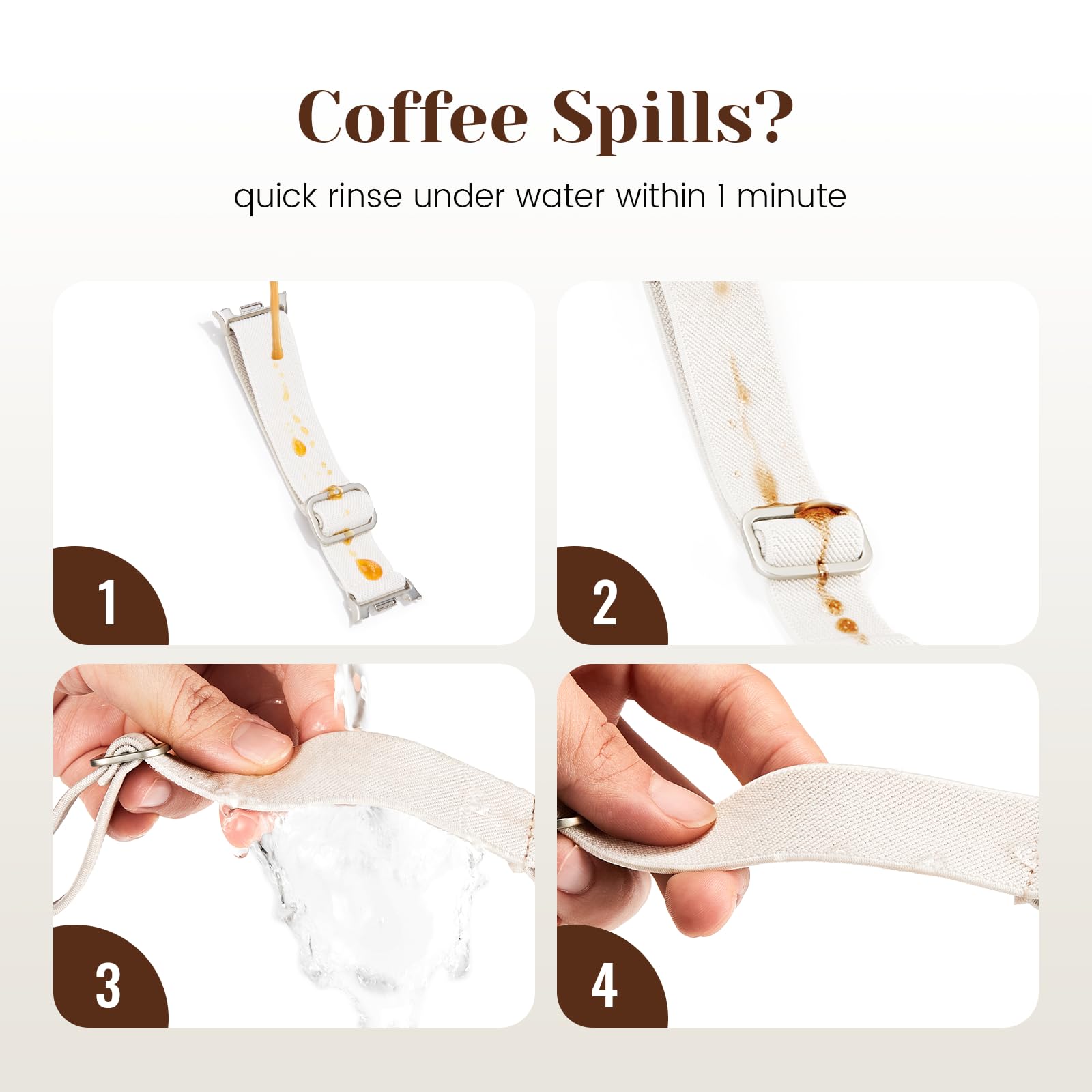 Coffee Spills?

quick rinse under water within 1 minute

1

2

3

4