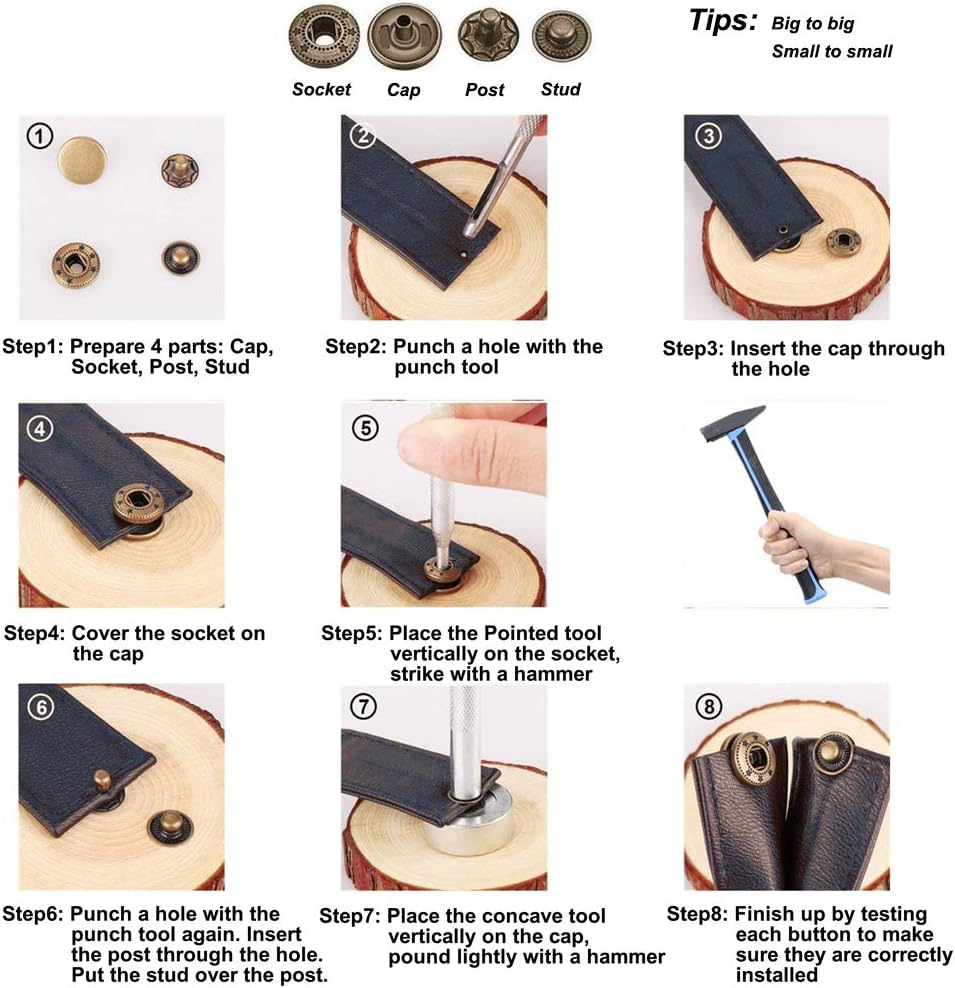 Socket Cap Post Stud

Tips: Big to big
Small to small

①

Step1: Prepare 4 parts: Cap, Socket, Post, Stud

②

Step2: Punch a hole with the punch tool

③

Step3: Insert the cap through the hole

④

Step4: Cover the socket on the cap

⑤

Step5: Place the Pointed tool vertically on the socket, strike with a hammer

⑥

Step6: Punch a hole with the punch tool again. Insert the post through the hole. Put the stud over the post.

⑦

Step7: Place the concave tool vertically on the cap, pound lightly with a hammer

⑧

Step8: Finish up by testing each button to make sure they are correctly installed