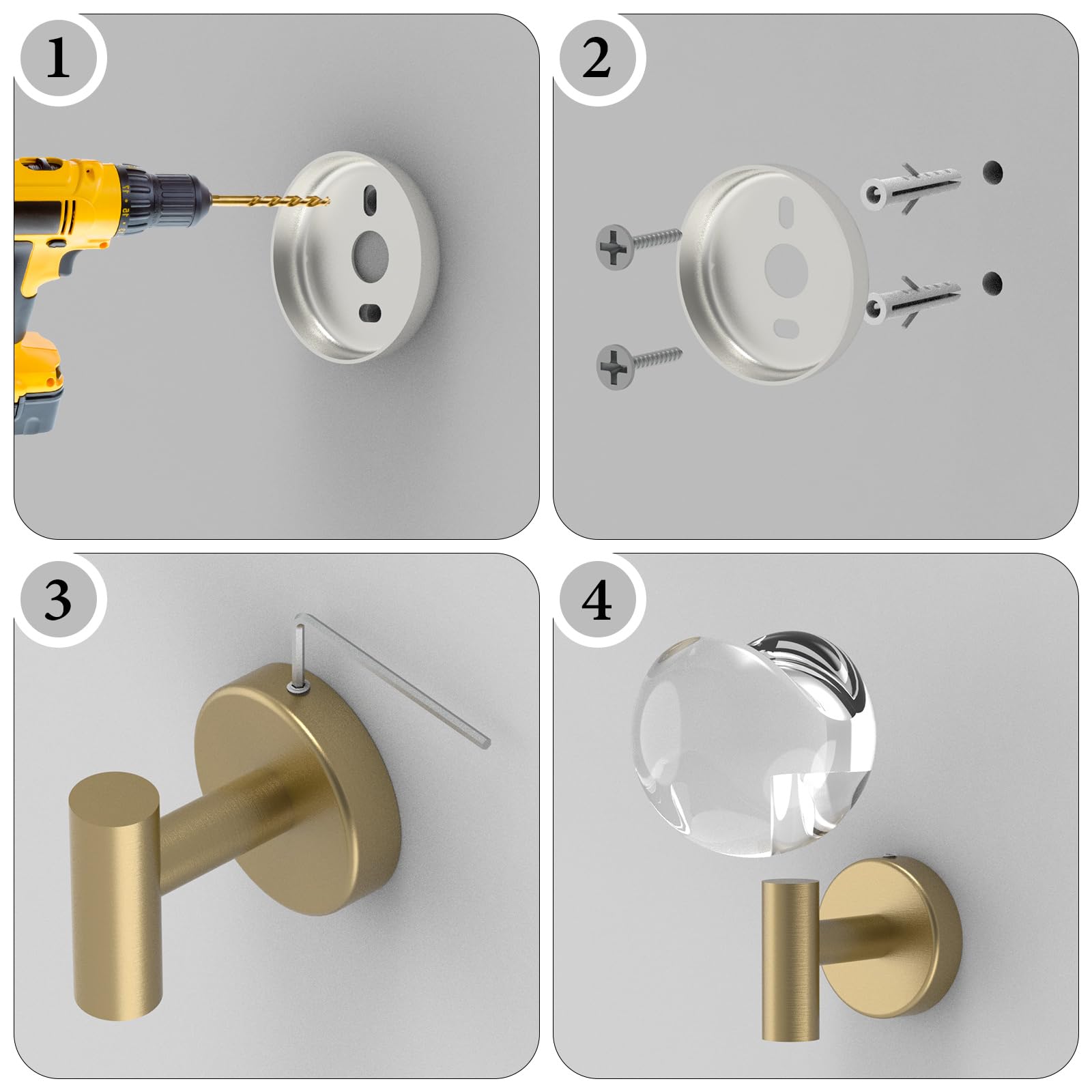 1

2

3

4