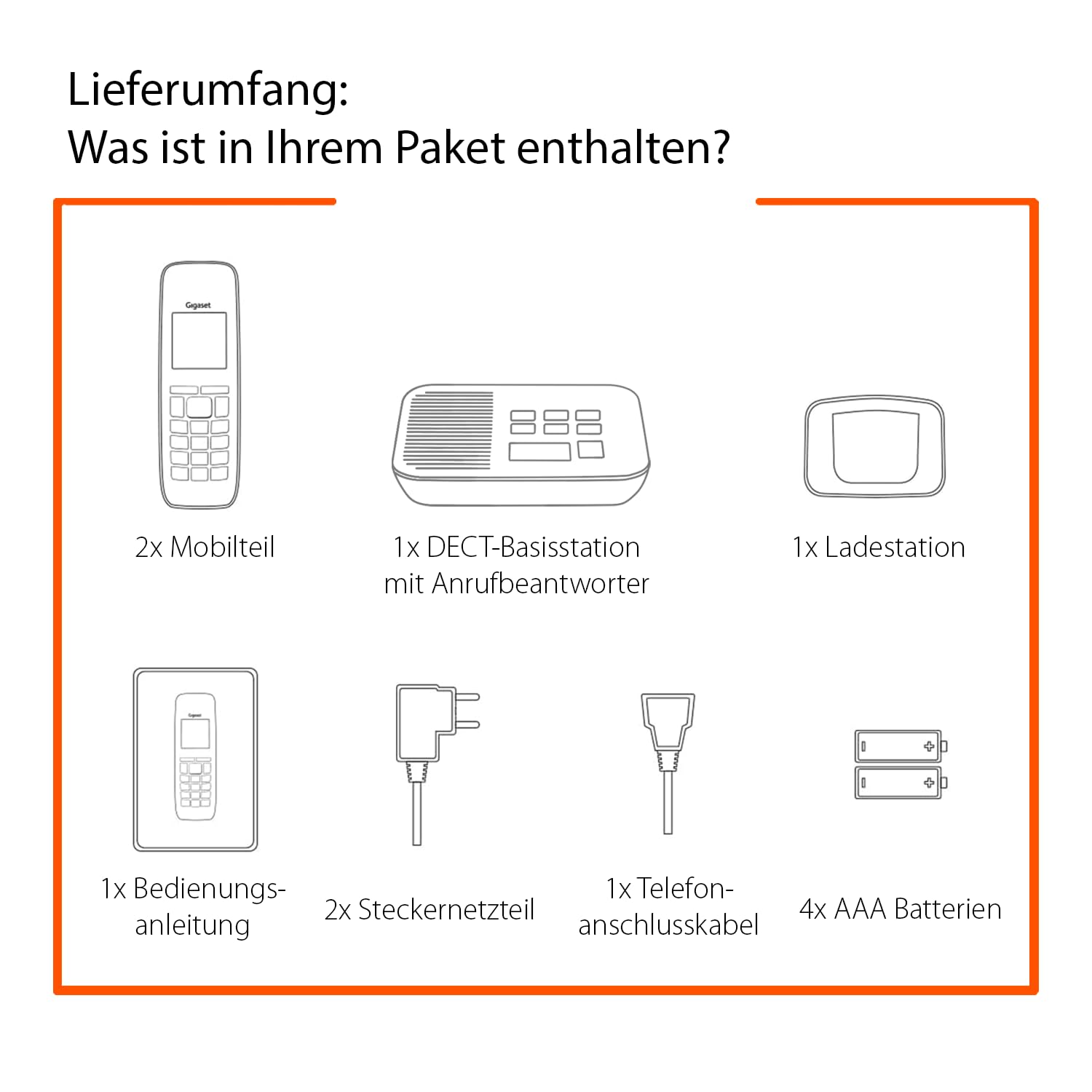 Lieferumfang:
Was ist in Ihrem Paket enthalten?

Gigaset

2x Mobilteil

1x DECT-Basisstation mit Anrufbeantworter

1x Ladestation

Gigaset

1x Bedienungsanleitung

2x Steckernetzteil

1x Telefonanschlusskabel

4x AAA Batterien