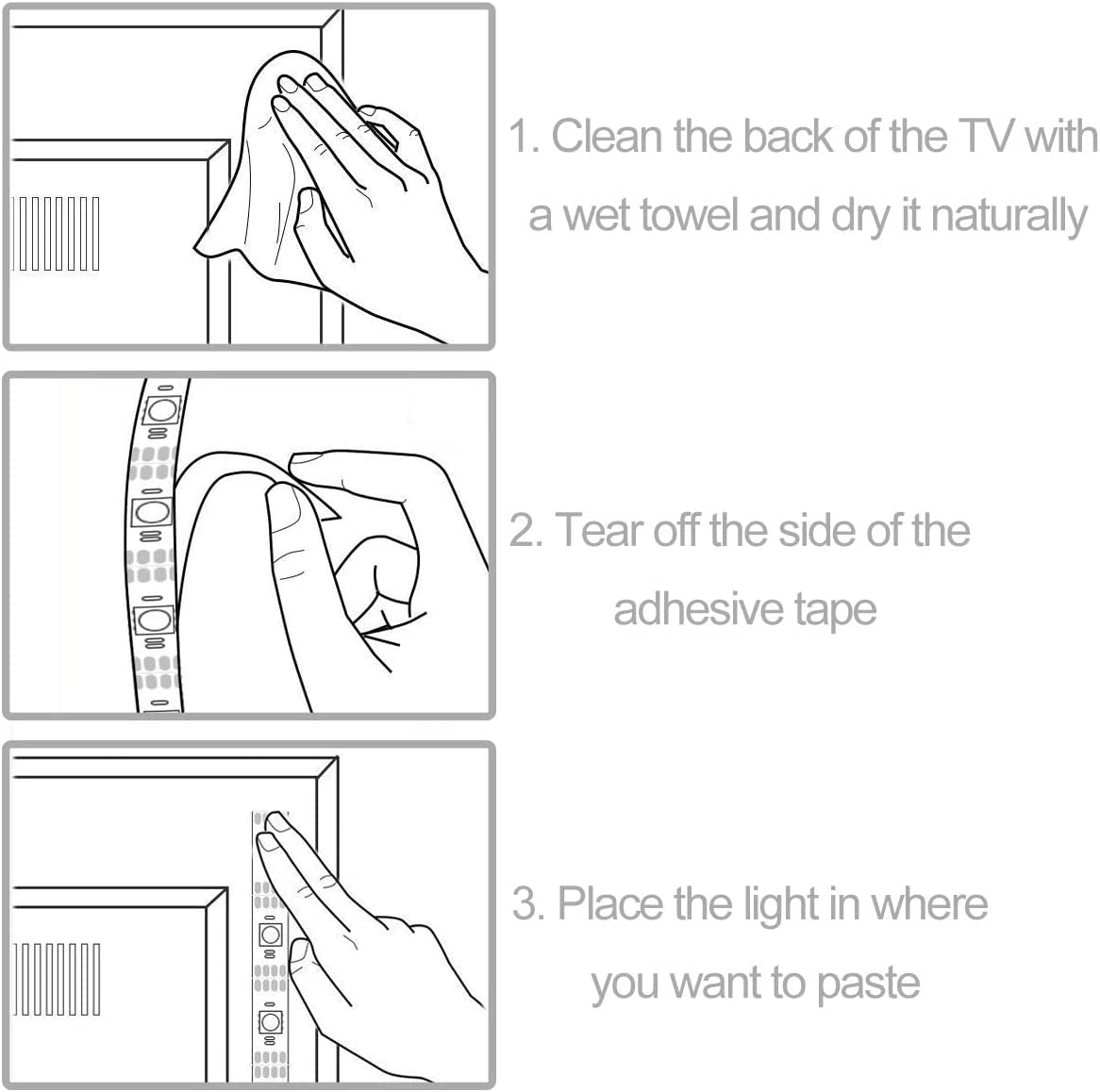 1. Clean the back of the TV with a wet towel and dry it naturally

2. Tear off the side of the adhesive tape

3. Place the light in where you want to paste